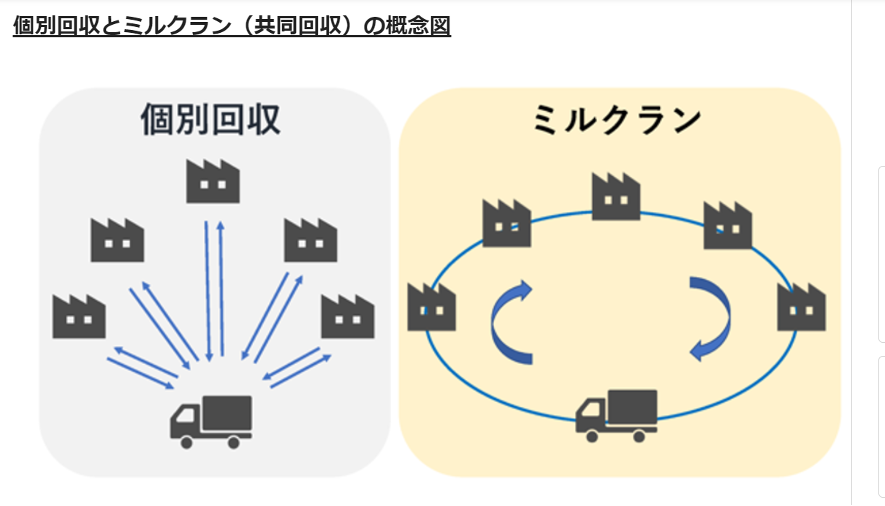 個別回収とミルクラン（共同回収）の概念図

個別回収

ミルクラン