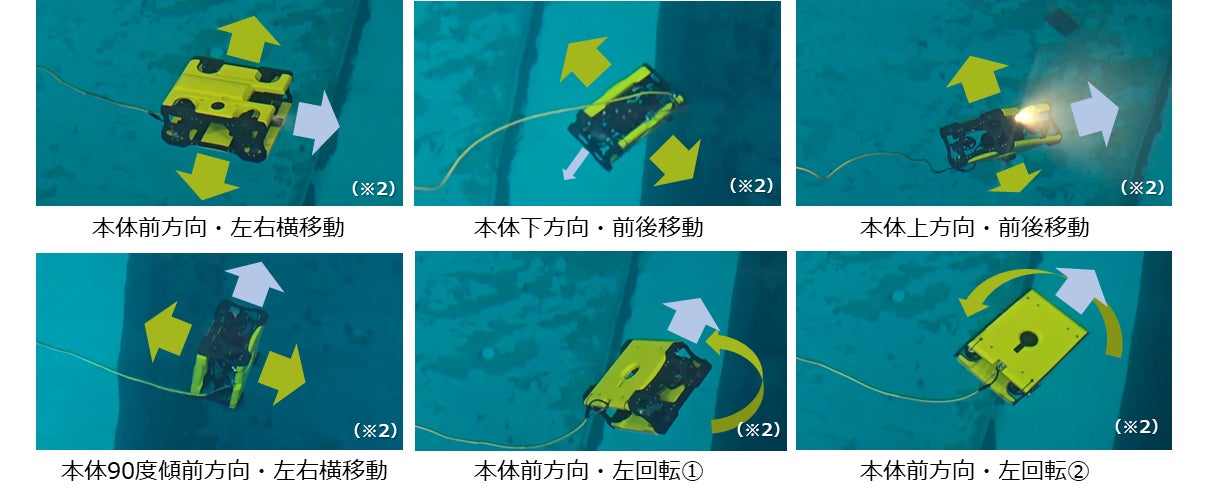 (※2)

本体前方向・左右横移動

(※2)

本体下方向・前後移動

(※2)

本体上方向・前後移動

(※2)

本体90度傾前方向・左右横移動

(※2)

本体前方向・左回転①

(※2)

本体前方向・左回転②