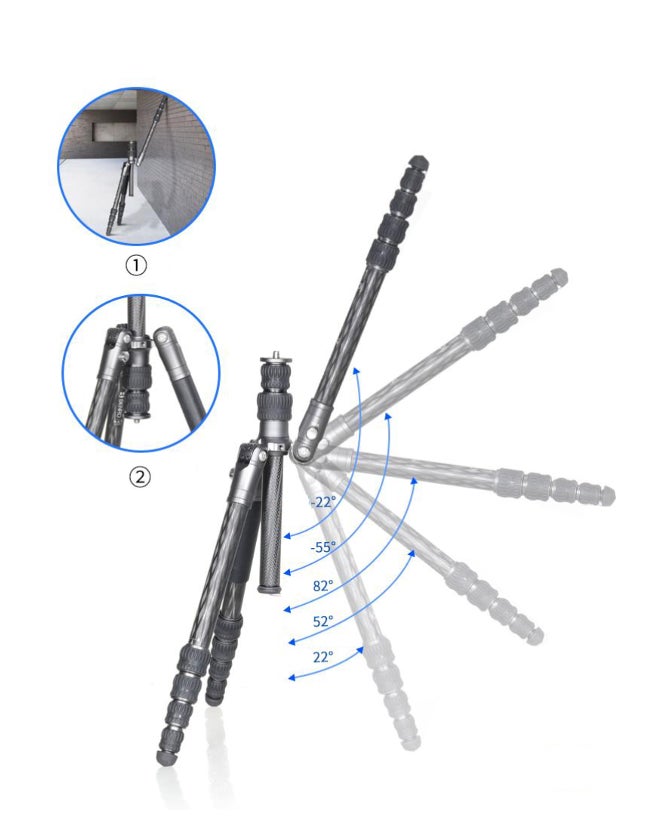 ①

②

-22°

-55°

82°

52°

22°