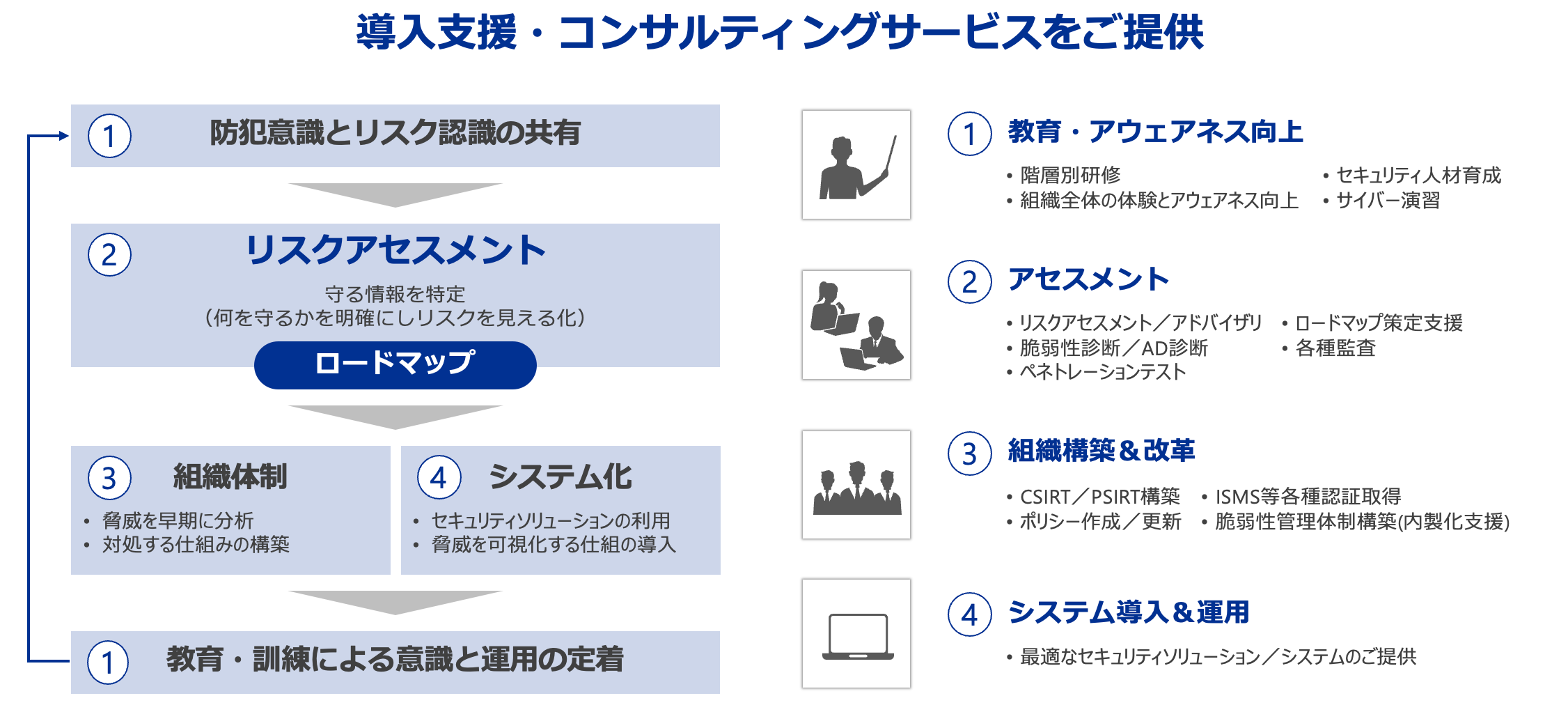 導入支援・コンサルティングサービスをご提供

1 防犯意識とリスク認識の共有

2 リスクアセスメント

守る情報を特定
（何を守るかを明確にしリスクを見える化）

ロードマップ

3 組織体制

• 脅威を早期に分析
• 対処する仕組みの構築

4 システム化

• セキュリティソリューションの利用
• 脅威を可視化する仕組の導入

1 教育・訓練による意識と運用の定着

1 教育・アウェアネス向上

• 階層別研修
• 組織全体の体験とアウェアネス向上
• セキュリティ人材育成
• サイバー演習

2 アセスメント

• リスクアセスメント／アドバイザリ
• 脆弱性診断／AD診断
• ペネトレーションテスト
• ロードマップ策定支援
• 各種監査

3 組織構築＆改革

• CSIRT／PSIRT構築
• ポリシー作成／更新
• ISMS等各種認証取得
• 脆弱性管理体制構築(内製化支援)

4 システム導入＆運用

• 最適なセキュリティソリューション／システムのご提供