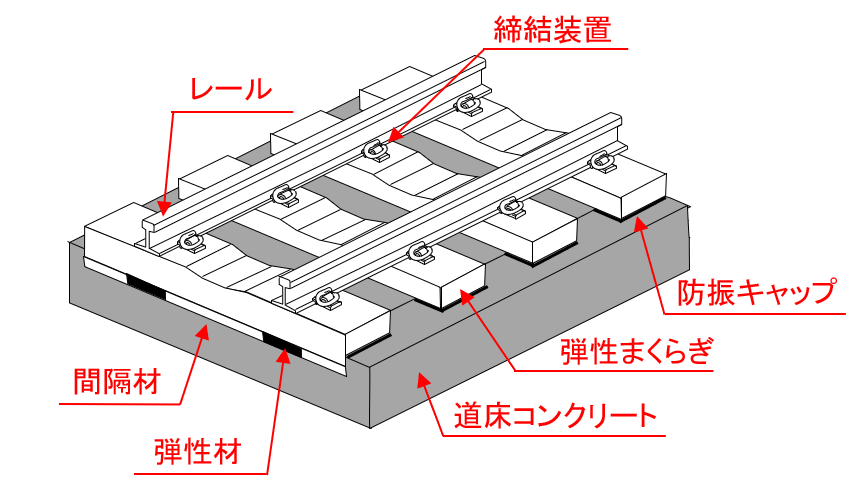 締結装置

レール

防振キャップ

弾性まくらぎ

間隔材

道床コンクリート

弾性材