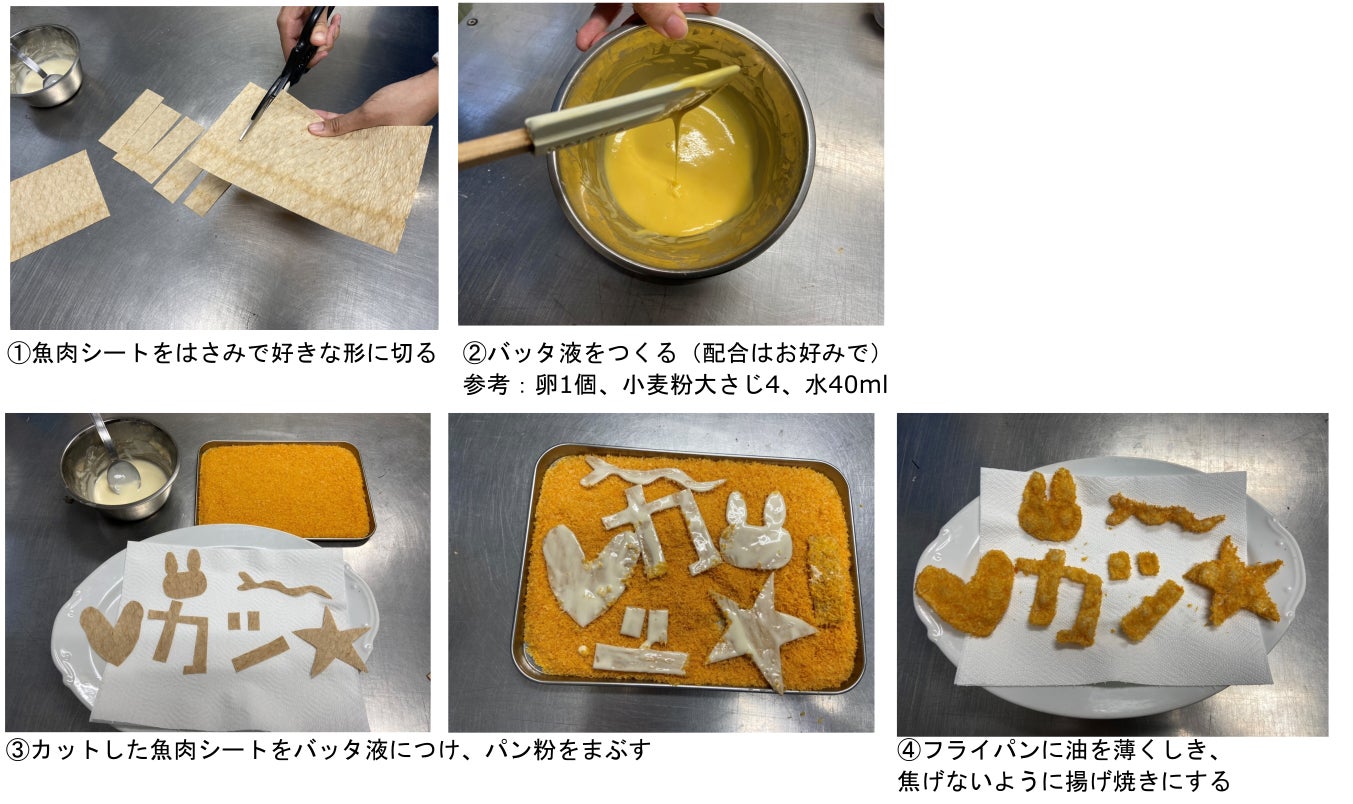 ①魚肉シートをはさみで好きな形に切る

②バッタ液をつくる（配合はお好みで）
参考：卵1個、小麦粉大さじ4、水40ml

③カットした魚肉シートをバッタ液につけ、パン粉をまぶす

④フライパンに油を薄くしき、
焦げないように揚げ焼きにする