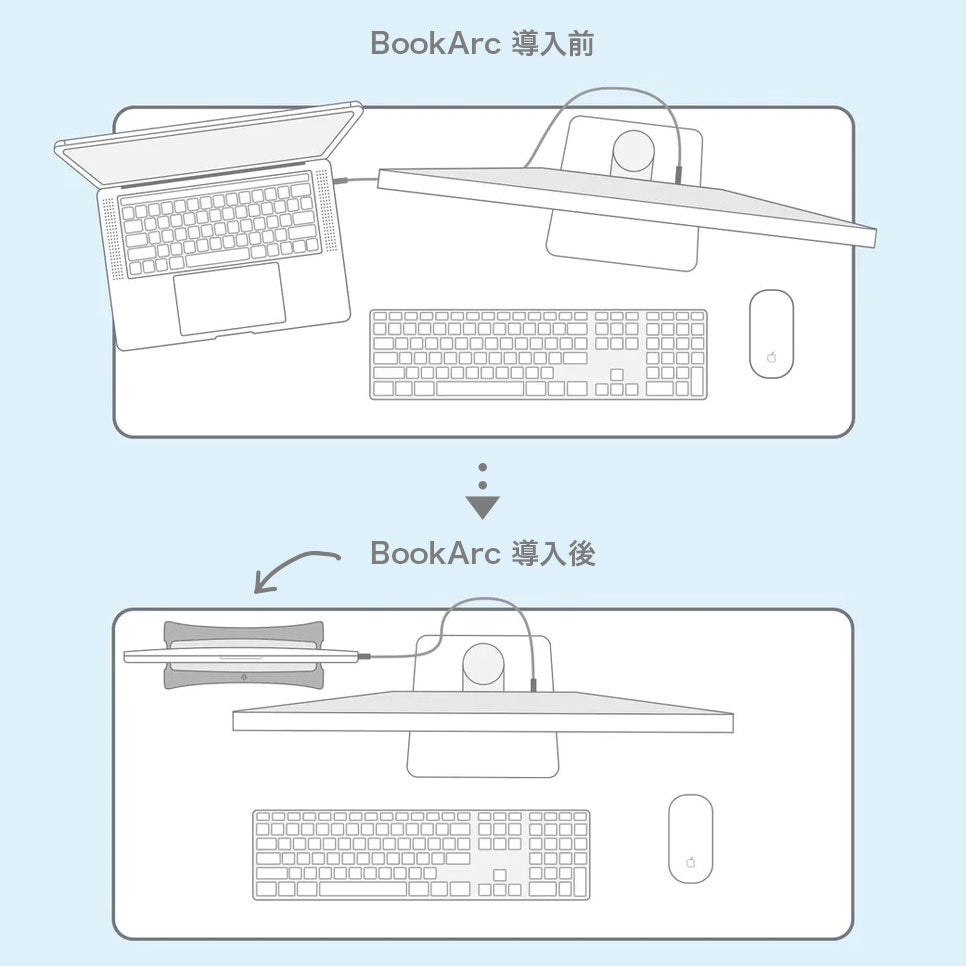 BookArc 導入前

BookArc 導入後