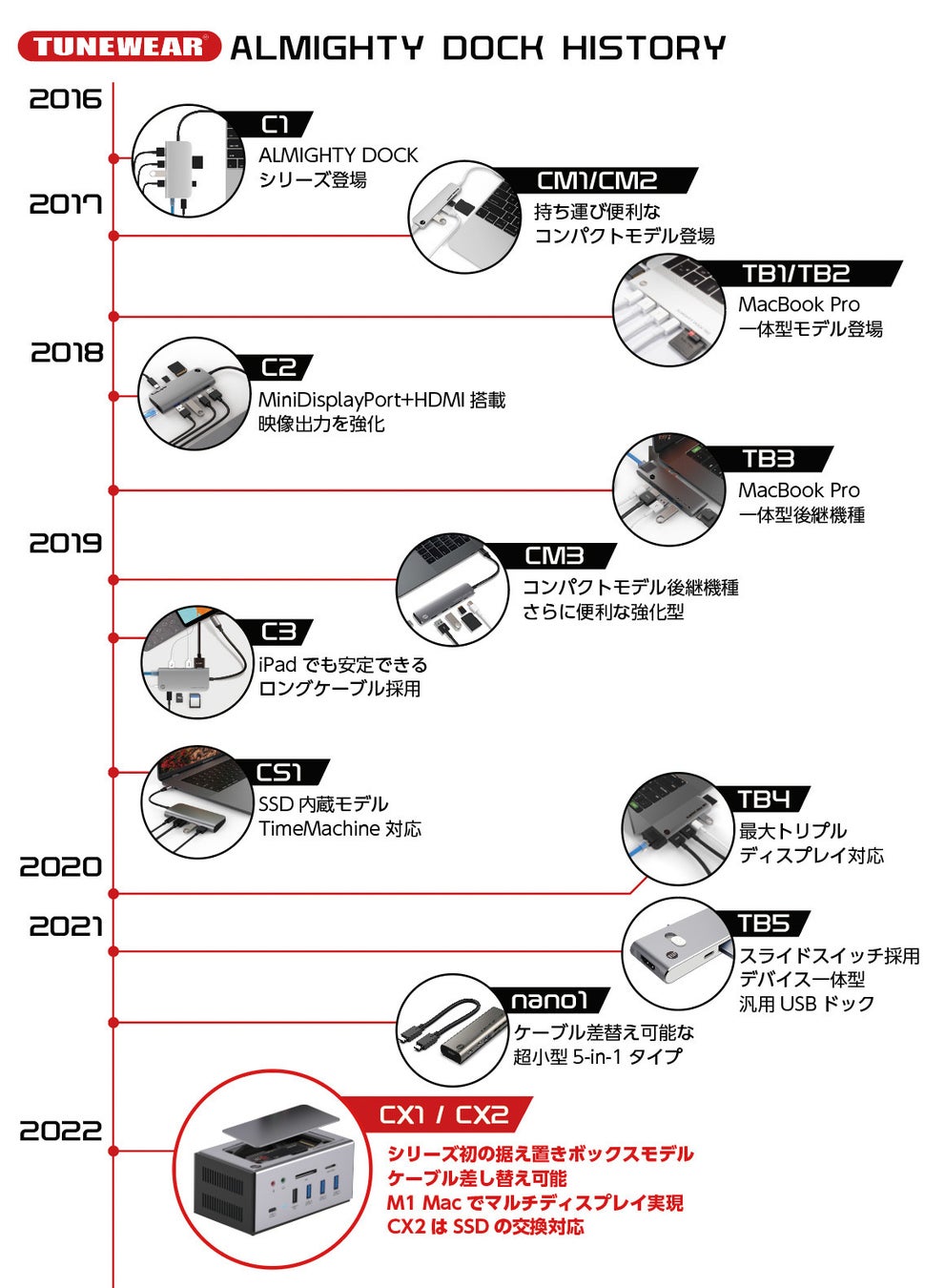 TUNEWEAR® ALMIGHTY DOCK HISTORY

2016

C1
ALMIGHTY DOCK
シリーズ登場

2017

CM1/CM2
持ち運び便利な
コンパクトモデル登場

TB1/TB2
MacBook Pro
一体型モデル登場

2018

C2
MiniDisplayPort+HDMI 搭載
映像出力を強化

TB3
MacBook Pro
一体型後継機種

2019

CM3
コンパクトモデル後継機種
さらに便利な強化型

C3
iPad でも安定できる
ロングケーブル採用

CS1
SSD 内蔵モデル
TimeMachine 対応

TB4
最大トリプル
ディスプレイ対応

2020

2021

TB5
スライドスイッチ採用
デバイス一体型
汎用 USB ドック

nano1
ケーブル差替え可能な
超小型 5-in-1 タイプ

2022

CX1 / CX2
シリーズ初の据え置きボックスモデル
ケーブル差し替え可能
M1 Mac でマルチディスプレイ実現
CX2 は SSD の交換対応