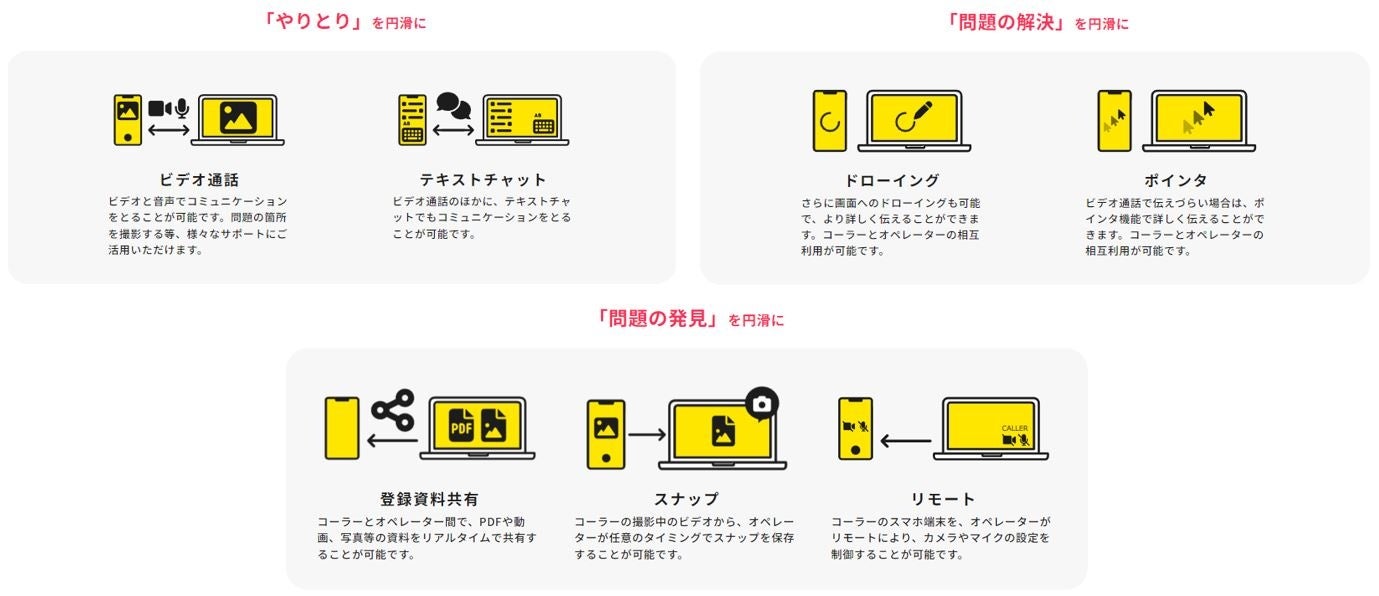 「やりとり」を円滑に

ビデオ通話
ビデオと音声でコミュニケーションをとることが可能です。問題の箇所を撮影する等、様々なサポートにご活用いただけます。

AB
AB
テキストチャット
ビデオ通話のほかに、テキストチャットでもコミュニケーションをとることが可能です。

「問題の解決」を円滑に

ドローイング
さらに画面へのドローイングも可能で、より詳しく伝えることができます。コーラーとオペレーターの相互利用が可能です。

ポインタ
ビデオ通話で伝えづらい場合は、ポインタ機能で詳しく伝えることができます。コーラーとオペレーターの相互利用が可能です。

「問題の発見」を円滑に

PDF
登録資料共有
コーラーとオペレーター間で、PDFや動画、写真等の資料をリアルタイムで共有することが可能です。

スナップ
コーラーの撮影中のビデオから、オペレーターが任意のタイミングでスナップを保存することが可能です。

CALLER
リモート
コーラーのスマホ端末を、オペレーターがリモートにより、カメラやマイクの設定を制御することが可能です。