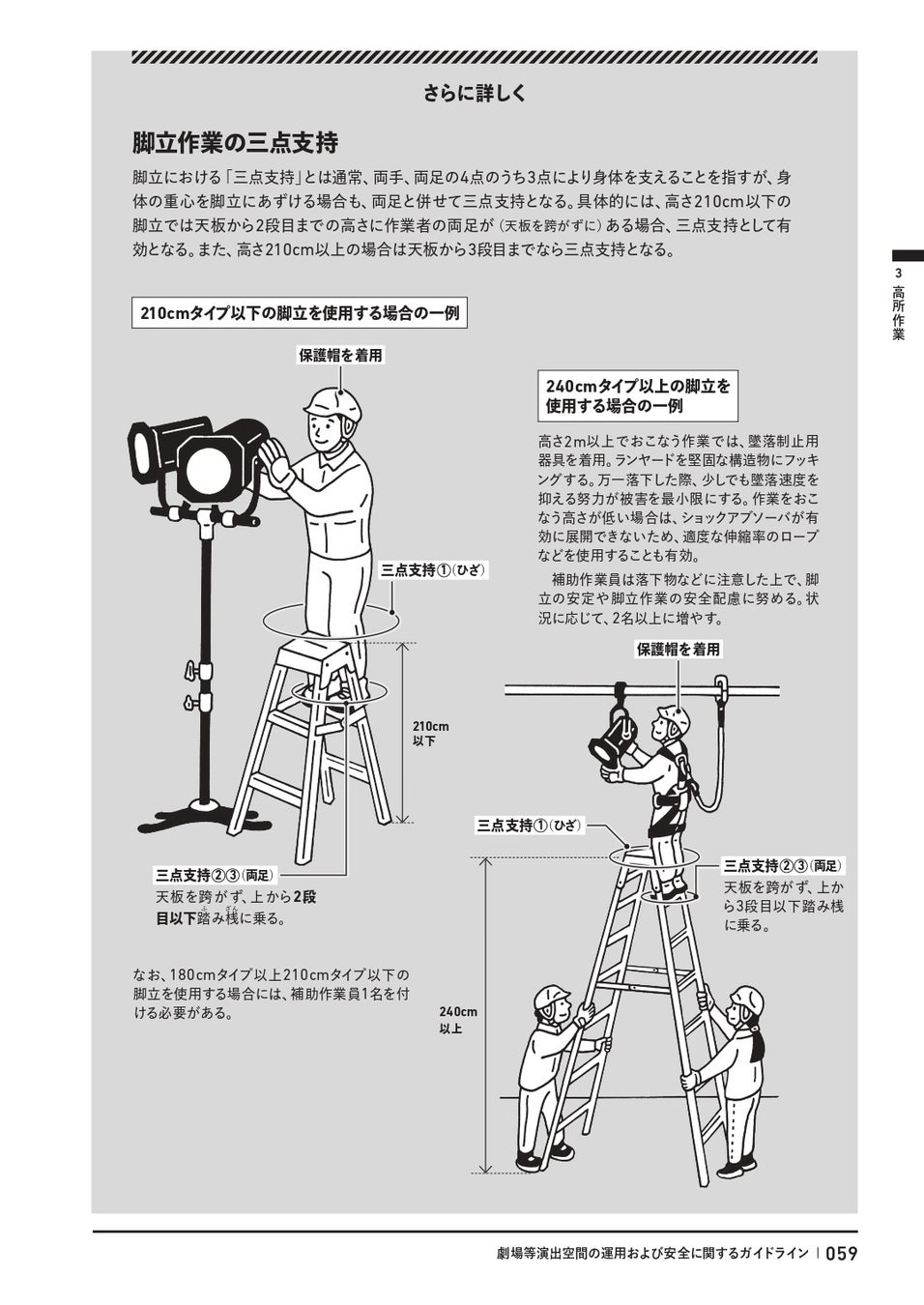 さらに詳しく

脚立作業の三点支持

脚立における「三点支持」とは通常、両手、両足の4点のうち3点により身体を支えることを指すが、身体の重心を脚立にあずける場合も、両足と併せて三点支持となる。具体的には、高さ210cm以下の脚立では天板から2段目までの高さに作業者の両足が（天板を跨がずに）ある場合、三点支持として有効となる。また、高さ210cm以上の場合は天板から3段目までなら三点支持となる。

3 高所作業

210cmタイプ以下の脚立を使用する場合の一例

保護帽を着用

三点支持①（ひざ）

210cm 以下

三点支持②③（両足）
天板を跨がず、上から2段目以下踏み桟に乗る。

なお、180cmタイプ以上210cmタイプ以下の脚立を使用する場合には、補助作業員1名を付ける必要がある。

240cmタイプ以上の脚立を使用する場合の一例

高さ2m以上でおこなう作業では、墜落制止用器具を着用。ランヤードを堅固な構造物にフッキングする。万一落下した際、少しでも墜落速度を抑える努力が被害を最小限にする。作業をおこなう高さが低い場合は、ショックアブソーバが有効に展開できないため、適度な伸縮率のロープなどを使用することも有効。

補助作業員は落下物などに注意した上で、脚立の安定や脚立作業の安全配慮に努める。状況に応じて、2名以上に増やす。

保護帽を着用

三点支持①（ひざ）

三点支持②③（両足）
天板を跨がず、上から3段目以下踏み桟に乗る。

240cm 以上

劇場等演出空間の運用および安全に関するガイドライン | 059