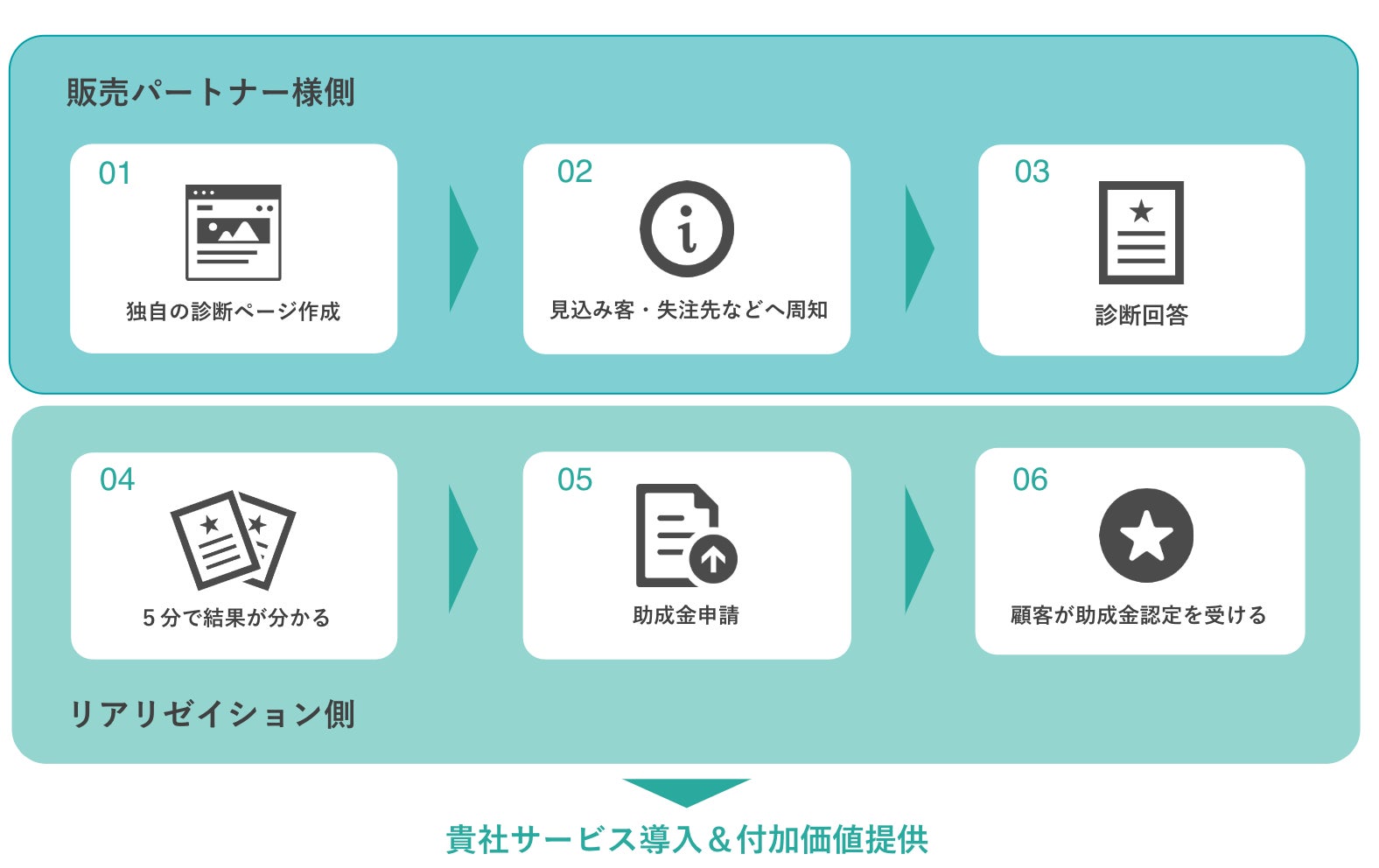 販売パートナー様側

01
独自の診断ページ作成

02
見込み客・失注先などへ周知

03
診断回答

04
5分で結果が分かる

05
助成金申請

06
顧客が助成金認定を受ける

リアリゼイション側

貴社サービス導入＆付加価値提供