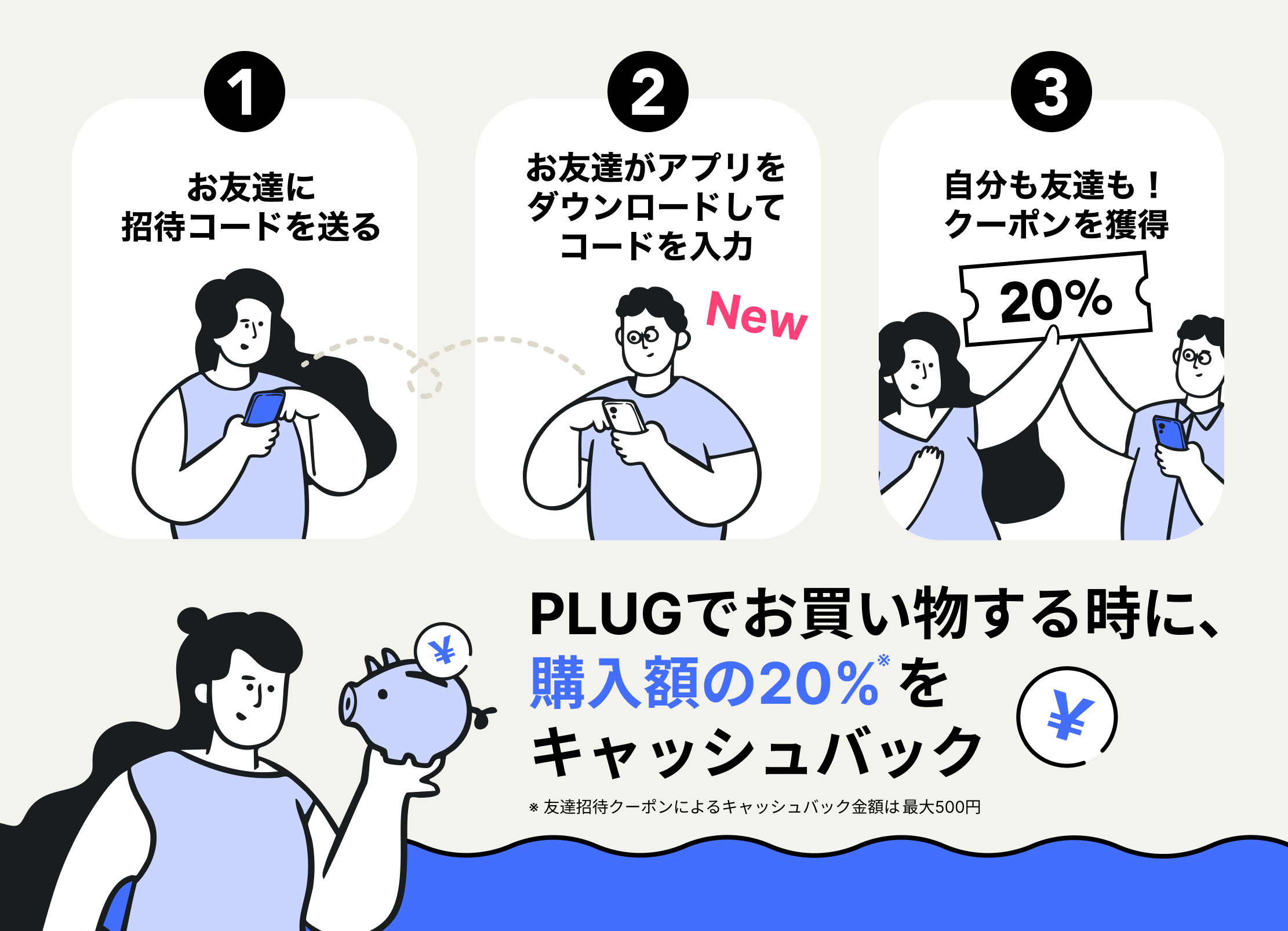 1

お友達に
招待コードを送る

2

お友達がアプリを
ダウンロードして
コードを入力

New

3

自分も友達も！
クーポンを獲得

20%

¥

PLUGでお買い物する時に、
購入額の20%※を
キャッシュバック

¥

※ 友達招待クーポンによるキャッシュバック金額は 最大500円