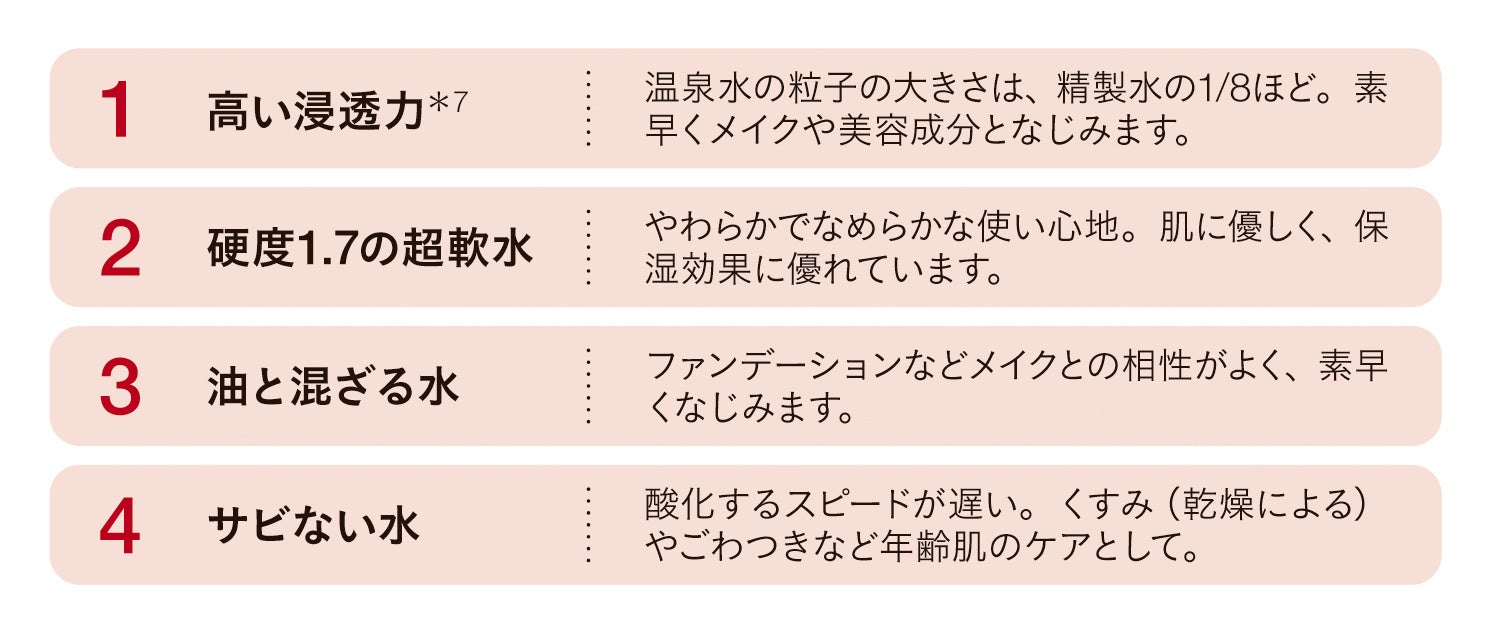 1

高い浸透力$^{*7}$

温泉水の粒子の大きさは、精製水の1/8ほど。素早くメイクや美容成分となじみます。

2

硬度1.7の超軟水

やわらかでなめらかな使い心地。肌に優しく、保湿効果に優れています。

3

油と混ざる水

ファンデーションなどメイクとの相性がよく、素早くなじみます。

4

サビない水

酸化するスピードが遅い。くすみ（乾燥による）やごわつきなど年齢肌のケアとして。