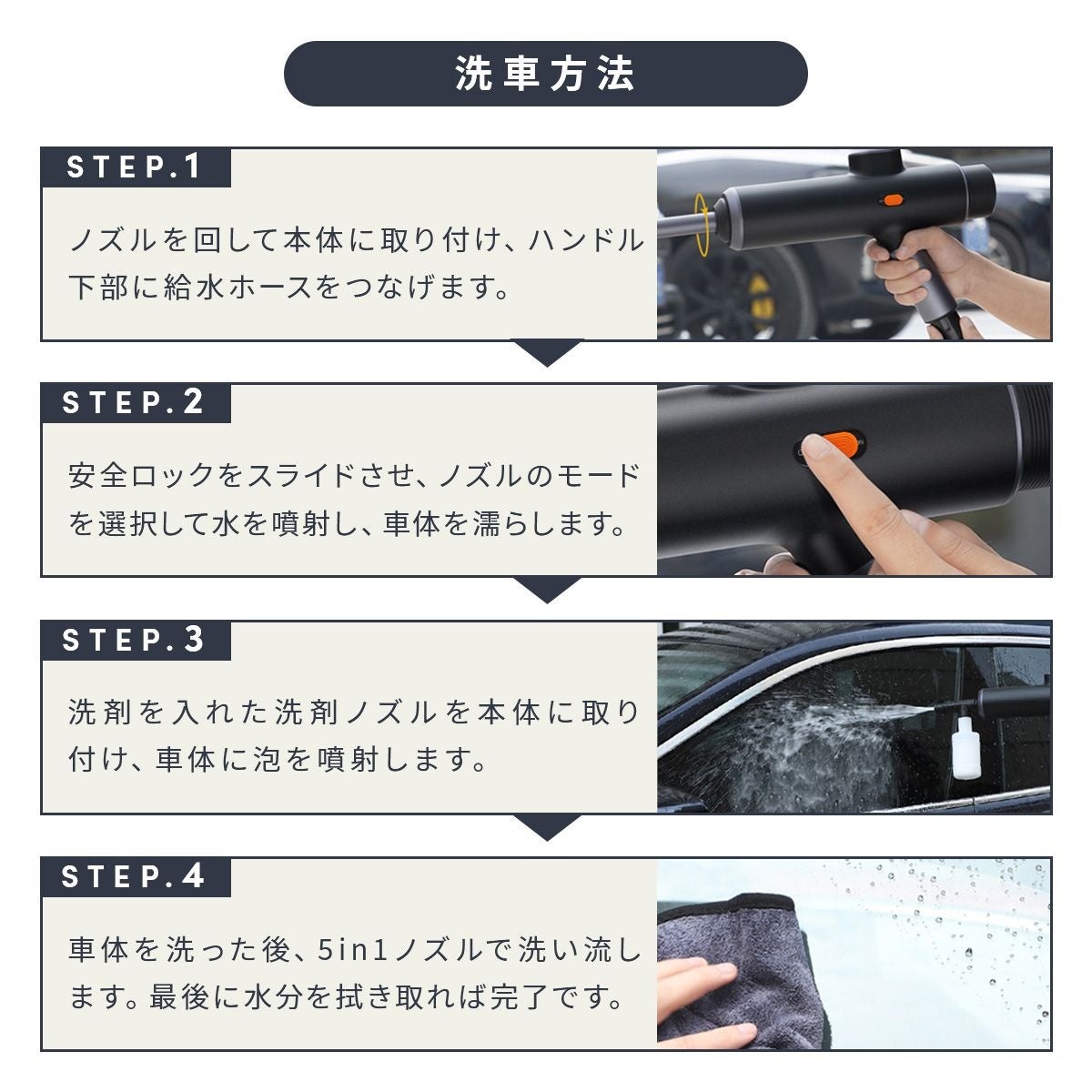 洗車方法

STEP.1

ノズルを回して本体に取り付け、ハンドル下部に給水ホースをつなげます。

STEP.2

安全ロックをスライドさせ、ノズルのモードを選択して水を噴射し、車体を濡らします。

STEP.3

洗剤を入れた洗剤ノズルを本体に取り付け、車体に泡を噴射します。

STEP.4

車体を洗った後、5in1ノズルで洗い流します。最後に水分を拭き取れば完了です。