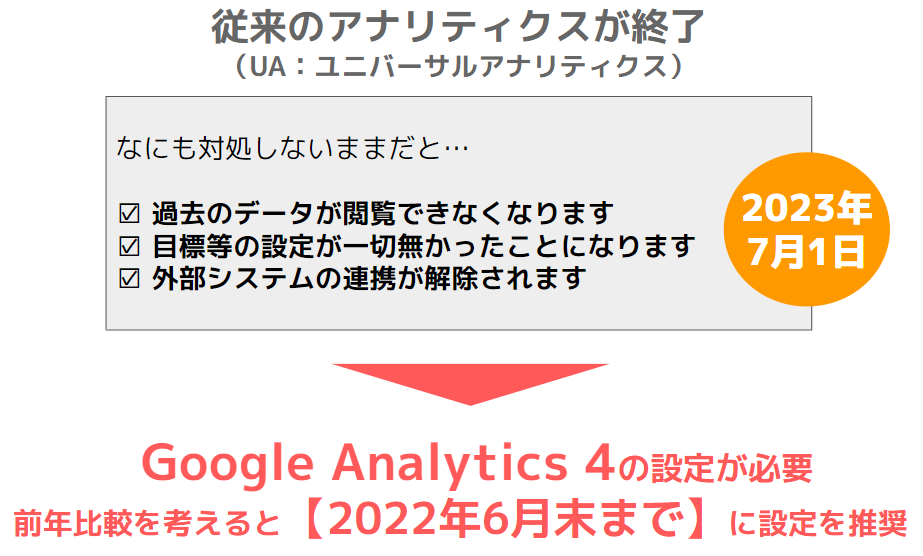 従来のアナリティクスが終了
（UA：ユニバーサルアナリティクス）

なにも対処しないままだと…

☑ 過去のデータが閲覧できなくなります
☑ 目標等の設定が一切無かったことになります
☑ 外部システムの連携が解除されます

2023年
7月1日

Google Analytics 4の設定が必要
前年比較を考えると【2022年6月末まで】に設定を推奨