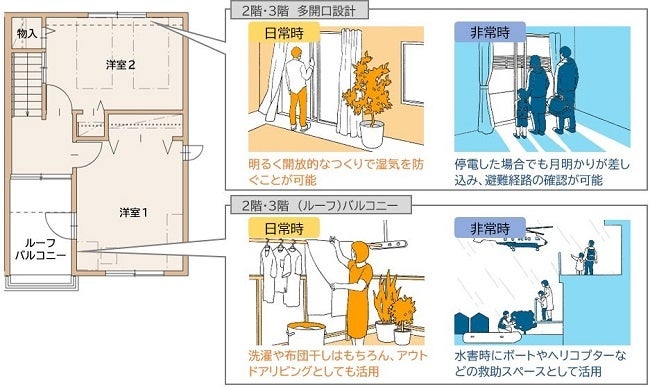 物入

洋室2

洋室1

ルーフ
バルコニー

2階・3階 多開口設計

日常時

明るく開放的なつくりで湿気を防ぐことが可能

非常時

停電した場合でも月明かりが差し込み、避難経路の確認が可能

2階・3階（ルーフ）バルコニー

日常時

洗濯や布団干しはもちろん、アウトドアリビングとしても活用

非常時

水害時にボートやヘリコプターなどの救助スペースとして活用