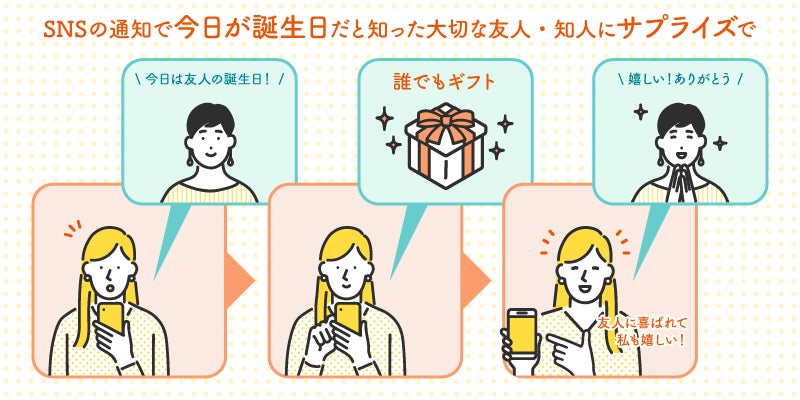 SNSの通知で今日が誕生日だと知った大切な友人・知人にサプライズで

\ 今日は友人の誕生日！ /

誰でもギフト

\ 嬉しい！ありがとう /

友人に喜ばれて私も嬉しい！