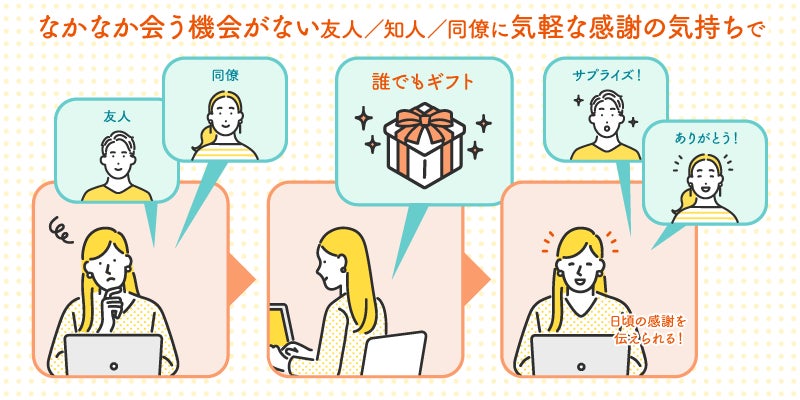 なかなか会う機会がない友人／知人／同僚に気軽な感謝の気持ちで

友人

同僚

誰でもギフト

サプライズ！

ありがとう！

日頃の感謝を伝えられる！