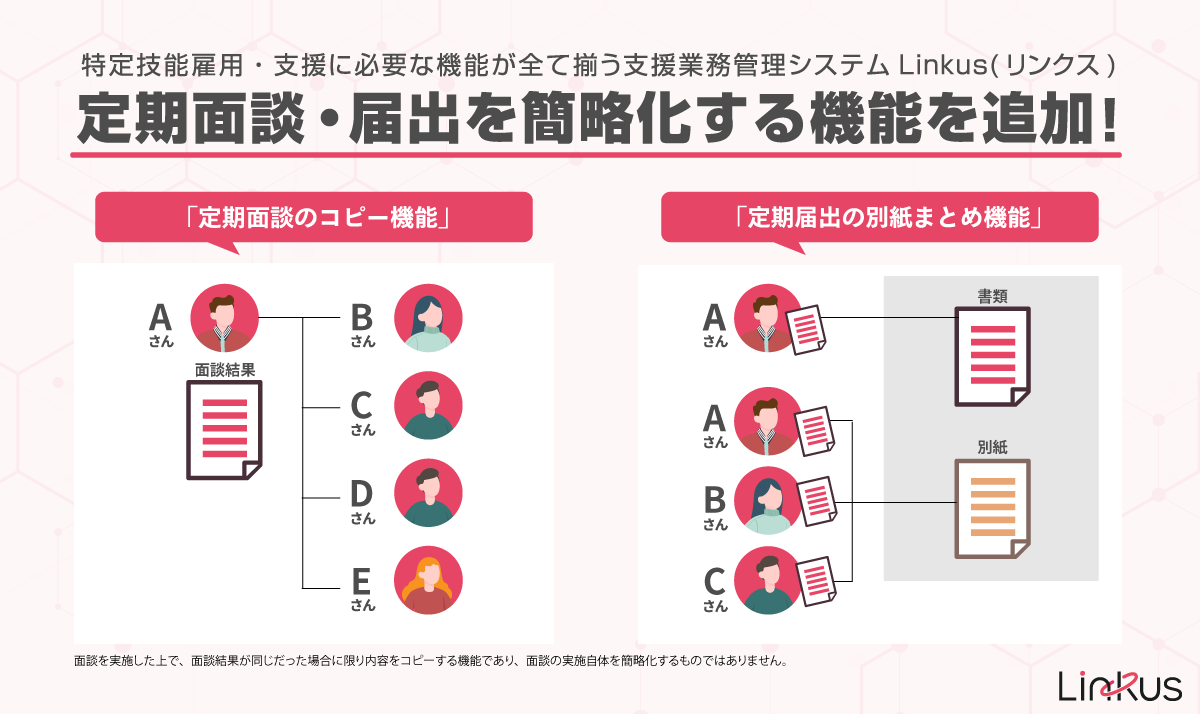 特定技能雇用・支援に必要な機能が全て揃う支援業務管理システム Linkus(リンクス)

定期面談・届出を簡略化する機能を追加!

「定期面談のコピー機能」

A さん

面談結果

B さん

C さん

D さん

E さん

「定期届出の別紙まとめ機能」

A さん

書類

A さん

B さん

C さん

別紙

面談を実施した上で、面談結果が同じだった場合に限り内容をコピーする機能であり、面談の実施自体を簡略化するものではありません。

Linkus