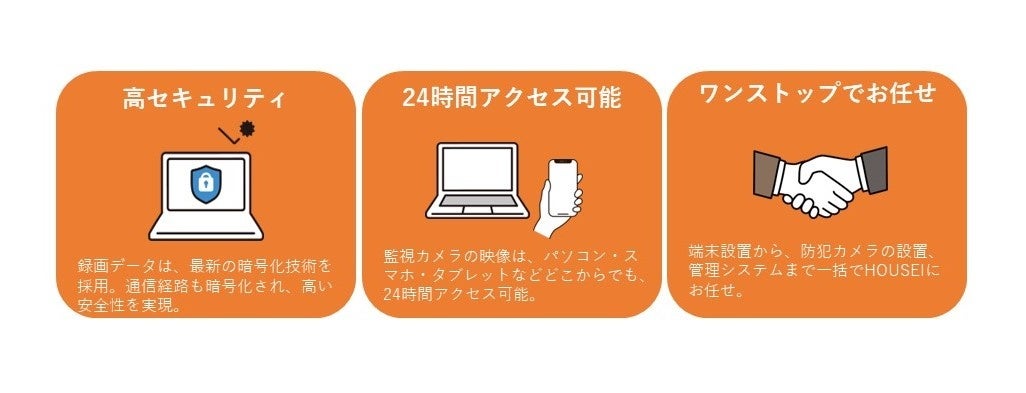 高セキュリティ

録画データは、最新の暗号化技術を採用。通信経路も暗号化され、高い安全性を実現。

24時間アクセス可能

監視カメラの映像は、パソコン・スマホ・タブレットなどどこからでも、24時間アクセス可能。

ワンストップでお任せ

端末設置から、防犯カメラの設置、管理システムまで一括でHOUSEIにお任せ。