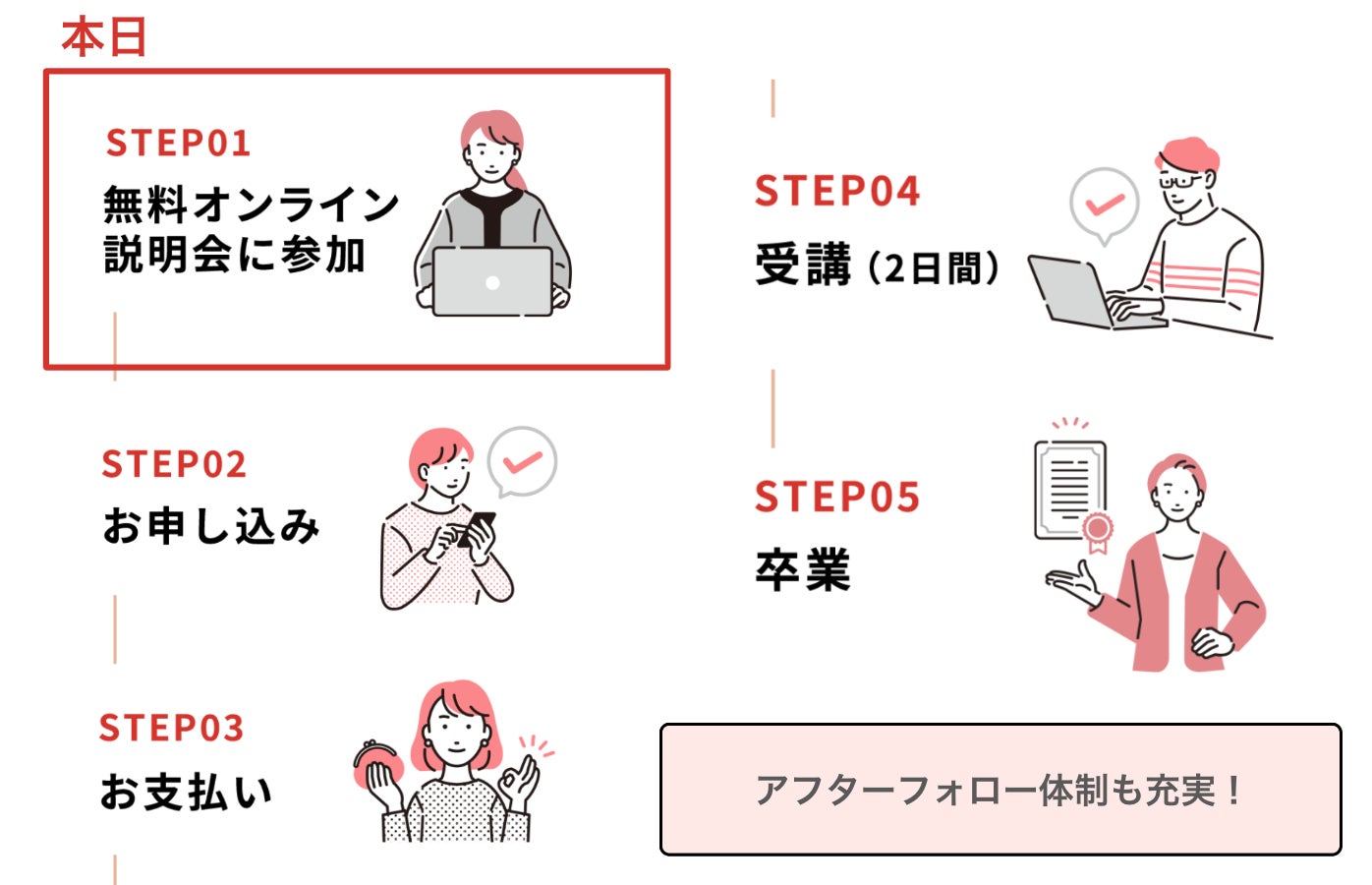 本日

STEP01
無料オンライン説明会に参加

STEP02
お申し込み

STEP03
お支払い

STEP04
受講（2日間）

STEP05
卒業

アフターフォロー体制も充実！