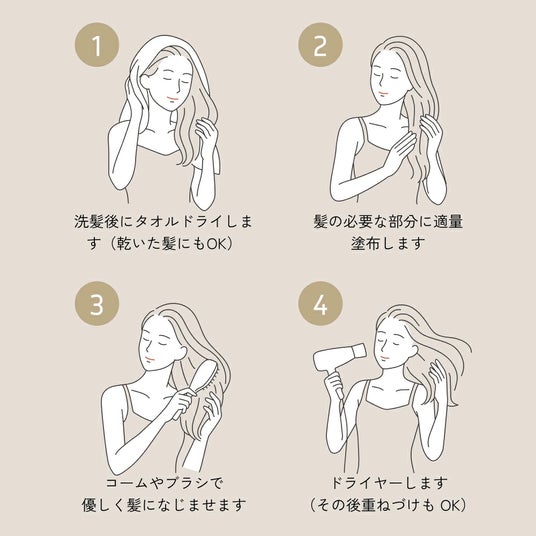 1

洗髪後にタオルドライします（乾いた髪にもOK）

2

髪の必要な部分に適量塗布します

3

コームやブラシで優しく髪になじませます

4

ドライヤーします（その後重ねづけも OK）