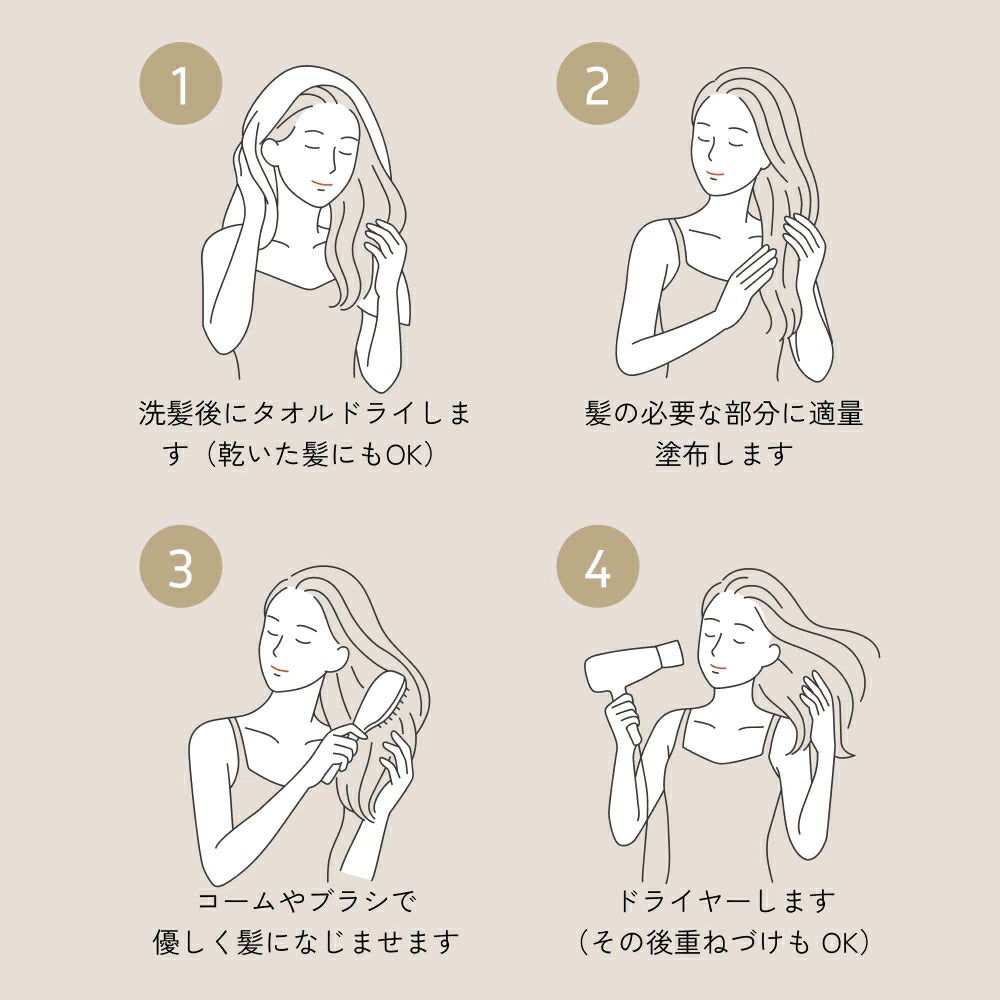 1

洗髪後にタオルドライします（乾いた髪にもOK）

2

髪の必要な部分に適量塗布します

3

コームやブラシで優しく髪になじませます

4

ドライヤーします（その後重ねづけも OK）