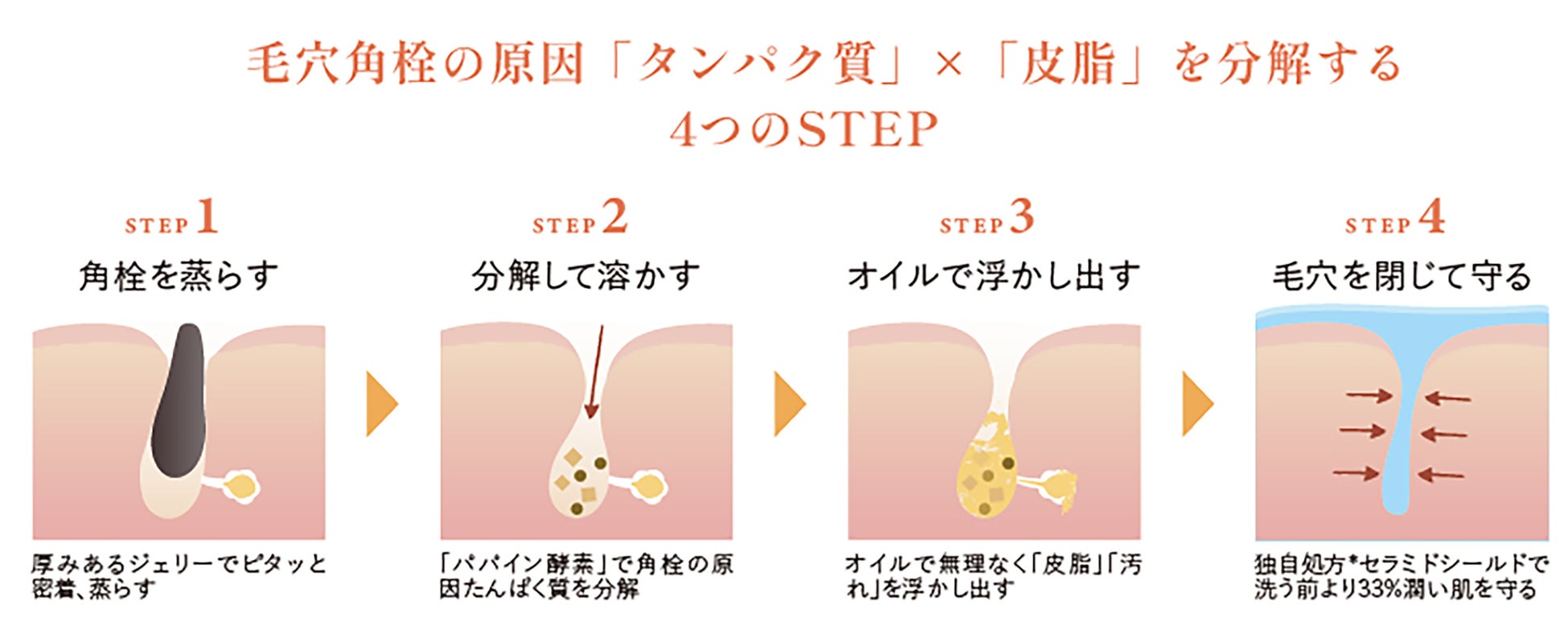 毛穴角栓の原因「タンパク質」×「皮脂」を分解する
4つのSTEP

STEP 1
角栓を蒸らす
厚みあるジェリーでピタッと密着、蒸らす

STEP 2
分解して溶かす
「パパイン酵素」で角栓の原因たんぱく質を分解

STEP 3
オイルで浮かし出す
オイルで無理なく「皮脂」「汚れ」を浮かし出す

STEP 4
毛穴を閉じて守る
独自処方*セラミドシールドで洗う前より33%潤い肌を守る