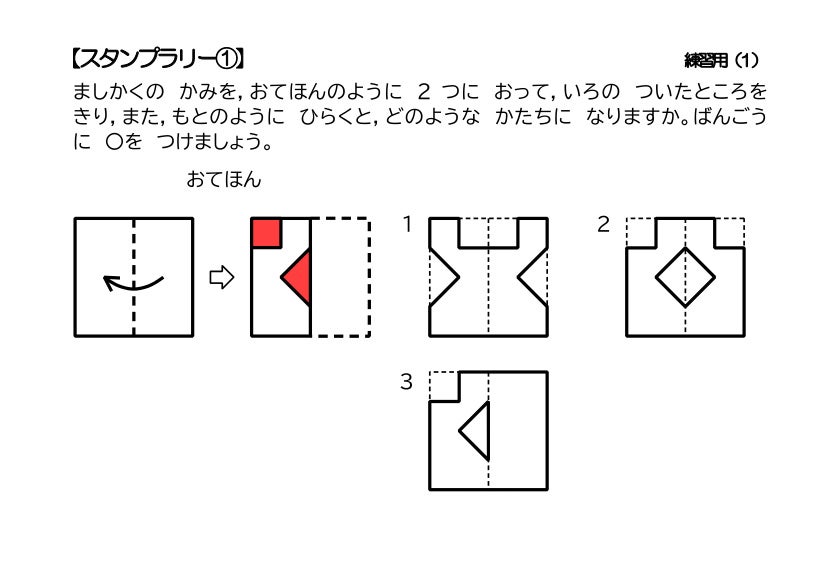 【スタンプラリー①】

練習用（1）

ましかくの　かみを，おてほんのように　2 つに　おって，いろの　ついたところを きり，また，もとのように　ひらくと，どのような　かたちに　なりますか。ばんごう に　○を　つけましょう。

おてほん

1

2

3