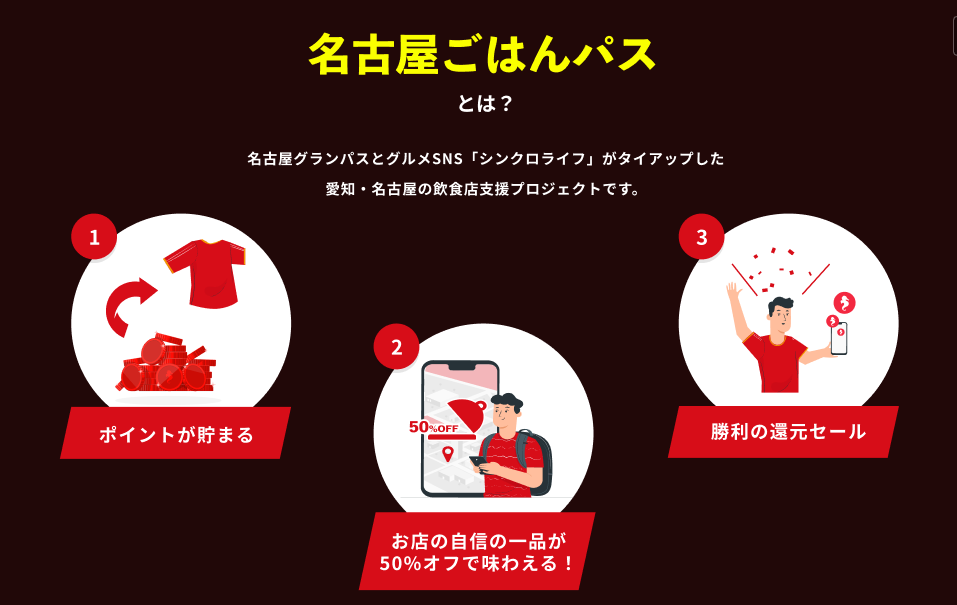 名古屋ごはんパス
とは？

名古屋グランパスとグルメSNS「シンクロライフ」がタイアップした
愛知・名古屋の飲食店支援プロジェクトです。

1
ポイントが貯まる

2
50%OFF
お店の自信の一品が
50%オフで味わえる！

3
勝利の還元セール