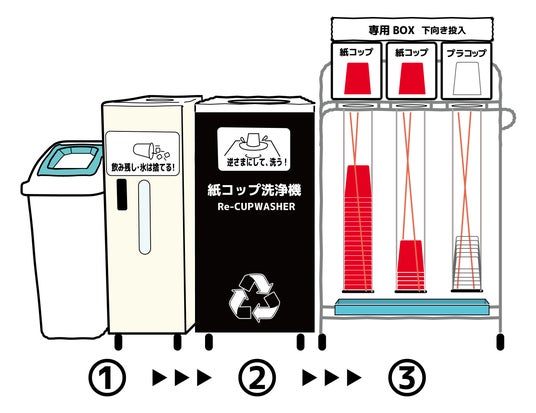 専用 BOX 下向き投入

紙コップ

紙コップ

プラコップ

飲み残し・氷は捨てる!

逆さまにして、洗う!

紙コップ洗浄機
Re-CUPWASHER

① ▶▶▶ ② ▶▶▶ ③