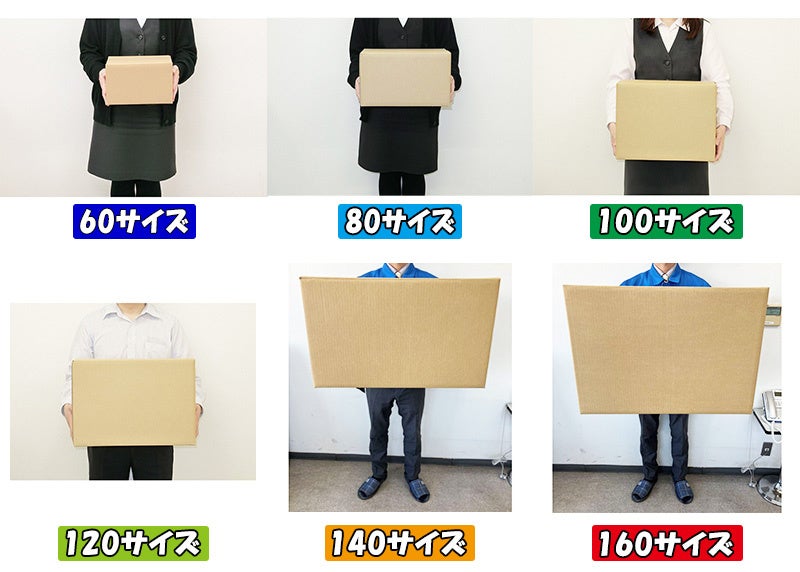 60サイズ

80サイズ

100サイズ

120サイズ

140サイズ

160サイズ