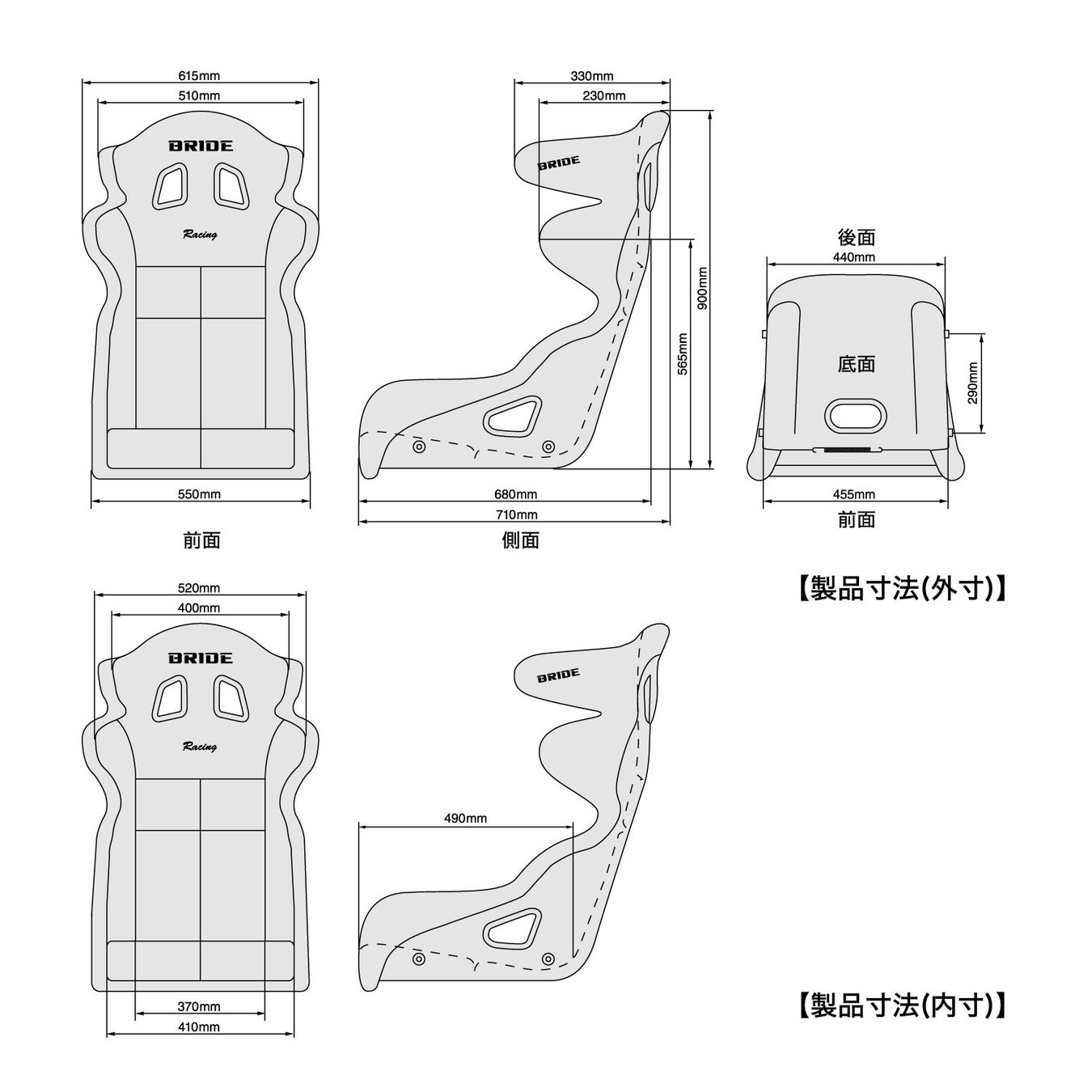 615mm
510mm
BRIDE
Racing
550mm
前面

330mm
230mm
BRIDE
900mm
565mm
680mm
710mm
側面

後面
440mm
底面
290mm
455mm
前面

【製品寸法(外寸)】

520mm
400mm
BRIDE
Racing
370mm
410mm

BRIDE
490mm

【製品寸法(内寸)】