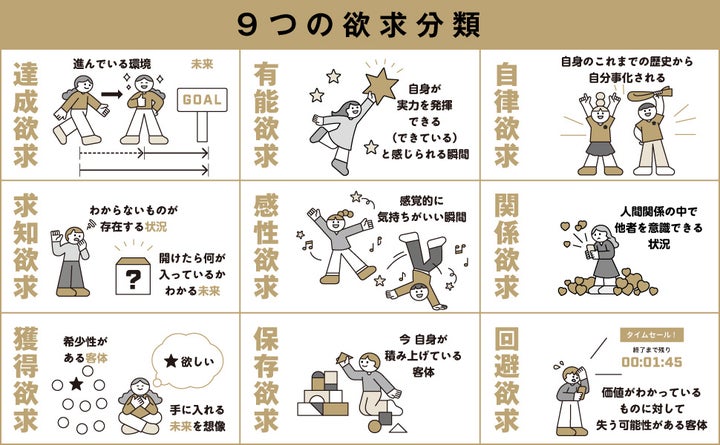 ９つの欲求分類

達成欲求

進んでいる環境

未来

GOAL

有能欲求

自身が実力を発揮できる（できている）と感じられる瞬間

自律欲求

自身のこれまでの歴史から自分事化される

求知欲求

わからないものが存在する状況

?

開けたら何が入っているかわかる未来

感性欲求

感覚的に気持ちがいい瞬間

関係欲求

人間関係の中で他者を意識できる状況

獲得欲求

希少性がある客体

★欲しい

手に入れる未来を想像

保存欲求

今 自身が積み上げている客体

回避欲求

タイムセール！

終了まで残り

00:01:45

価値がわかっているものに対して失う可能性がある客体