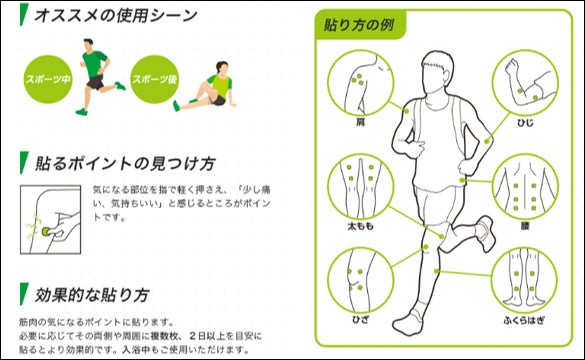 オススメの使用シーン

スポーツ中

スポーツ後

貼るポイントの見つけ方

気になる部位を指で軽く押さえ、「少し痛い、気持ちいい」と感じるところがポイントです。

効果的な貼り方

筋肉の気になるポイントに貼ります。
必要に応じてその両側や周囲に複数枚、2日以上を目安に貼るとより効果的です。入浴中もご使用いただけます。

貼り方の例

肩

ひじ

太もも

腰

ひざ

ふくらはぎ