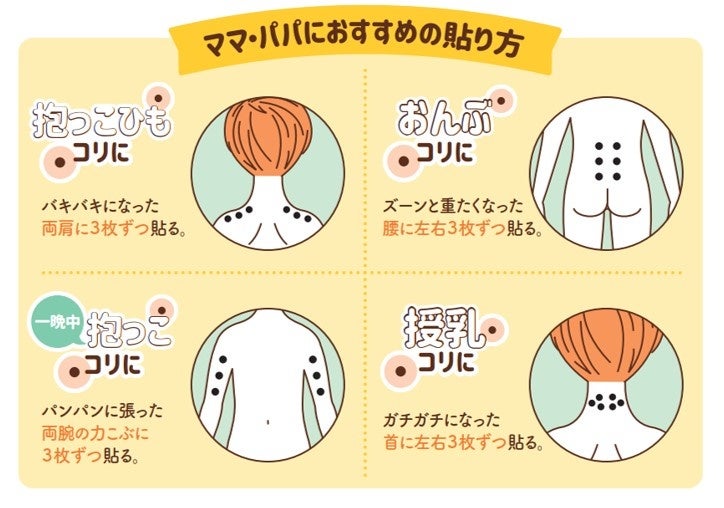 ママ・パパにおすすめの貼り方

抱っこひも
コリに

バキバキになった
両肩に3枚ずつ貼る。

おんぶ
コリに

ズーンと重たくなった
腰に左右3枚ずつ貼る。

一晩中
抱っこ
コリに

パンパンに張った
両腕の力こぶに
3枚ずつ貼る。

授乳
コリに

ガチガチになった
首に左右3枚ずつ貼る。