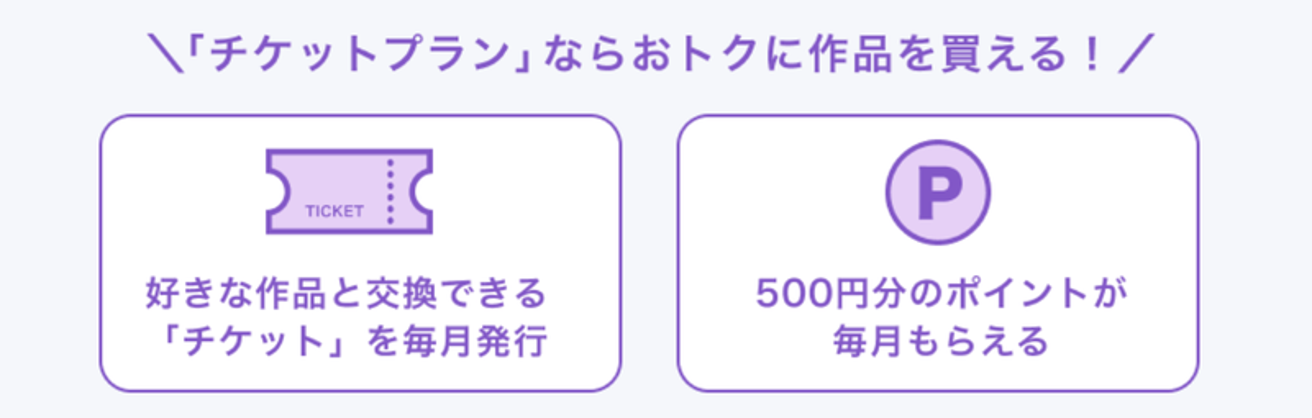 ＼「チケットプラン」ならおトクに作品を買える！／

TICKET

好きな作品と交換できる
「チケット」を毎月発行

P

500円分のポイントが
毎月もらえる