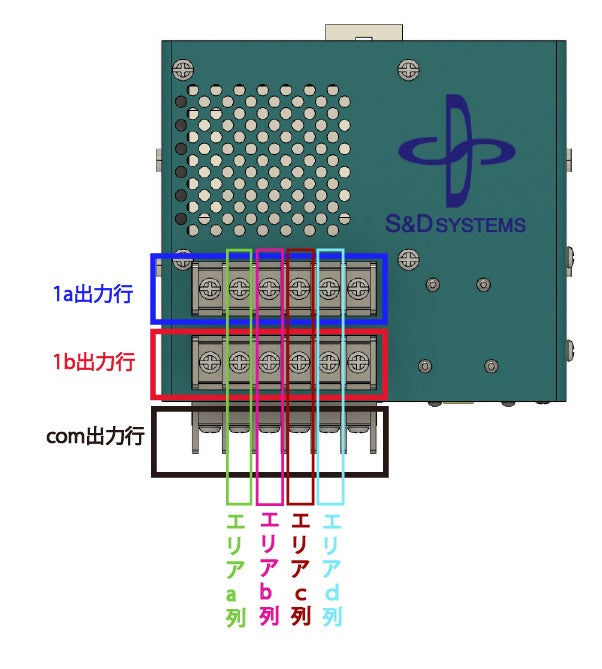 S&D SYSTEMS

1a出力行

1b出力行

com出力行

エリアa列

エリアb列

エリアc列

エリアd列