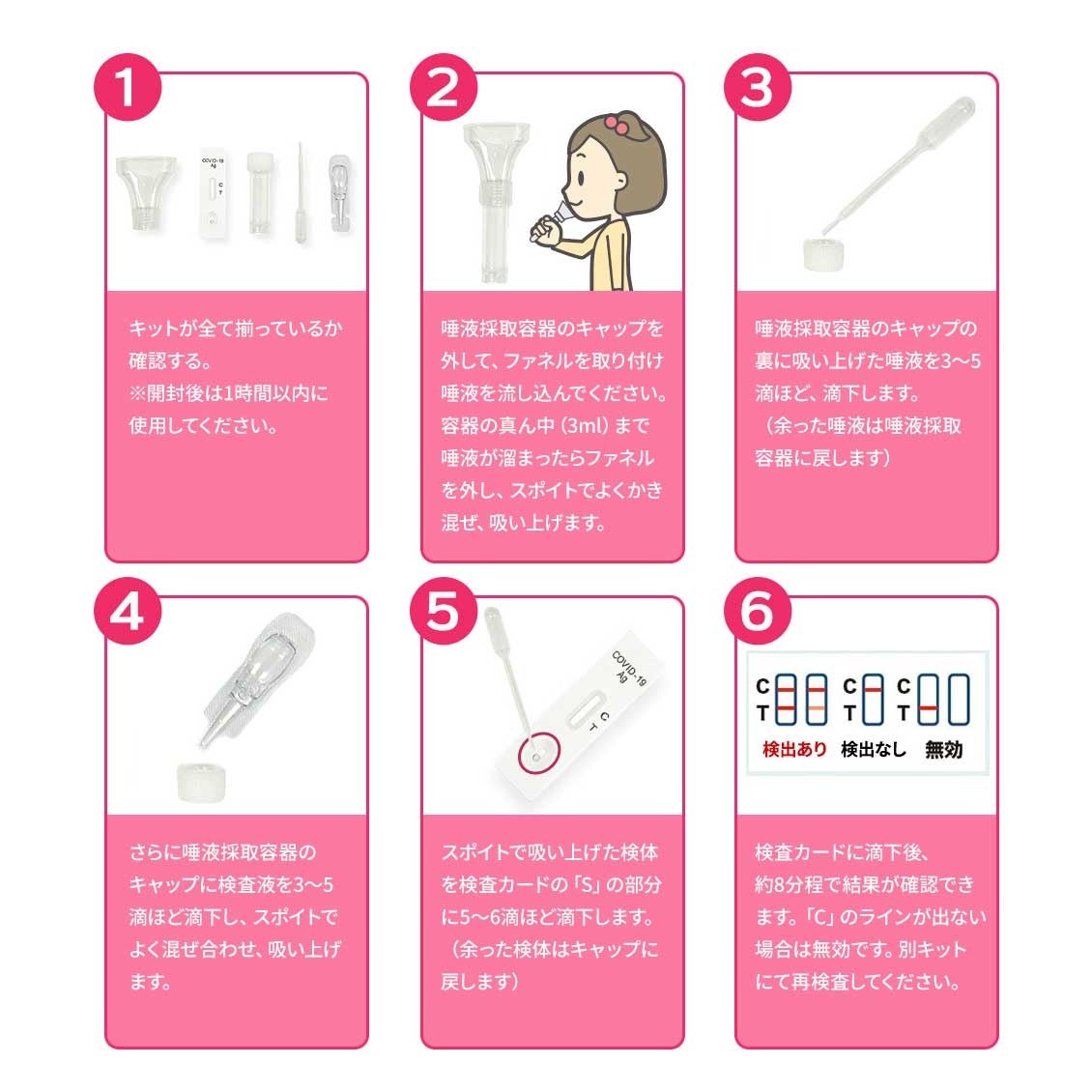 1

COVID-19 Ag

C T

キットが全て揃っているか確認する。
※開封後は1時間以内に使用してください。

2

唾液採取容器のキャップを外して、ファネルを取り付け唾液を流し込んでください。容器の真ん中（3ml）まで唾液が溜まったらファネルを外し、スポイトでよくかき混ぜ、吸い上げます。

3

唾液採取容器のキャップの裏に吸い上げた唾液を3〜5滴ほど、滴下します。
（余った唾液は唾液採取容器に戻します）

4

さらに唾液採取容器のキャップに検査液を3〜5滴ほど滴下し、スポイトでよく混ぜ合わせ、吸い上げます。

5

COVID-19 Ag

C T

スポイトで吸い上げた検体を検査カードの「S」の部分に5〜6滴ほど滴下します。
（余った検体はキャップに戻します）

6

C T C T C T

検出あり 検出なし 無効

検査カードに滴下後、約8分程で結果が確認できます。「C」のラインが出ない場合は無効です。別キットにて再検査してください。