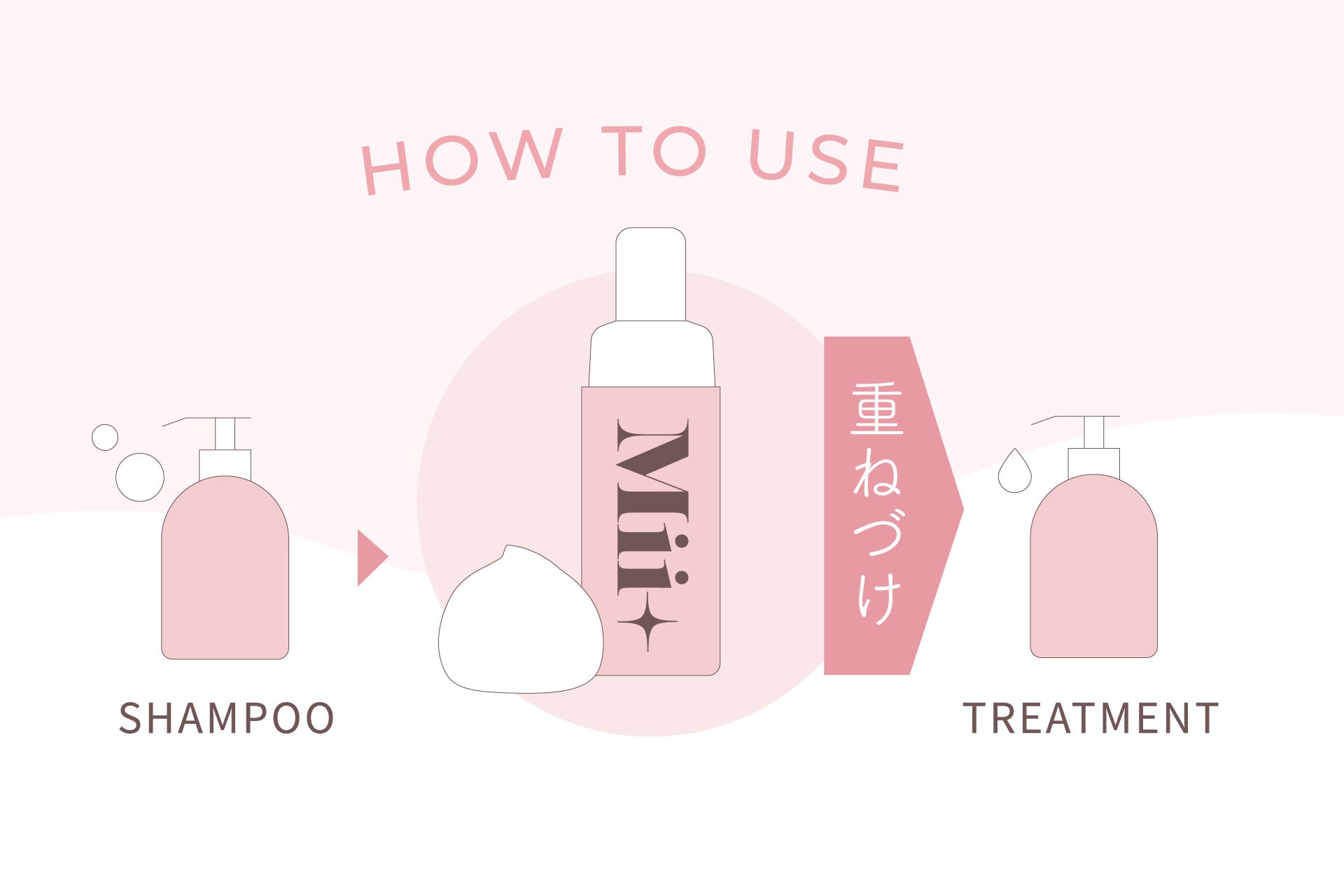 HOW TO USE

SHAMPOO

Mii

重ねづけ

TREATMENT