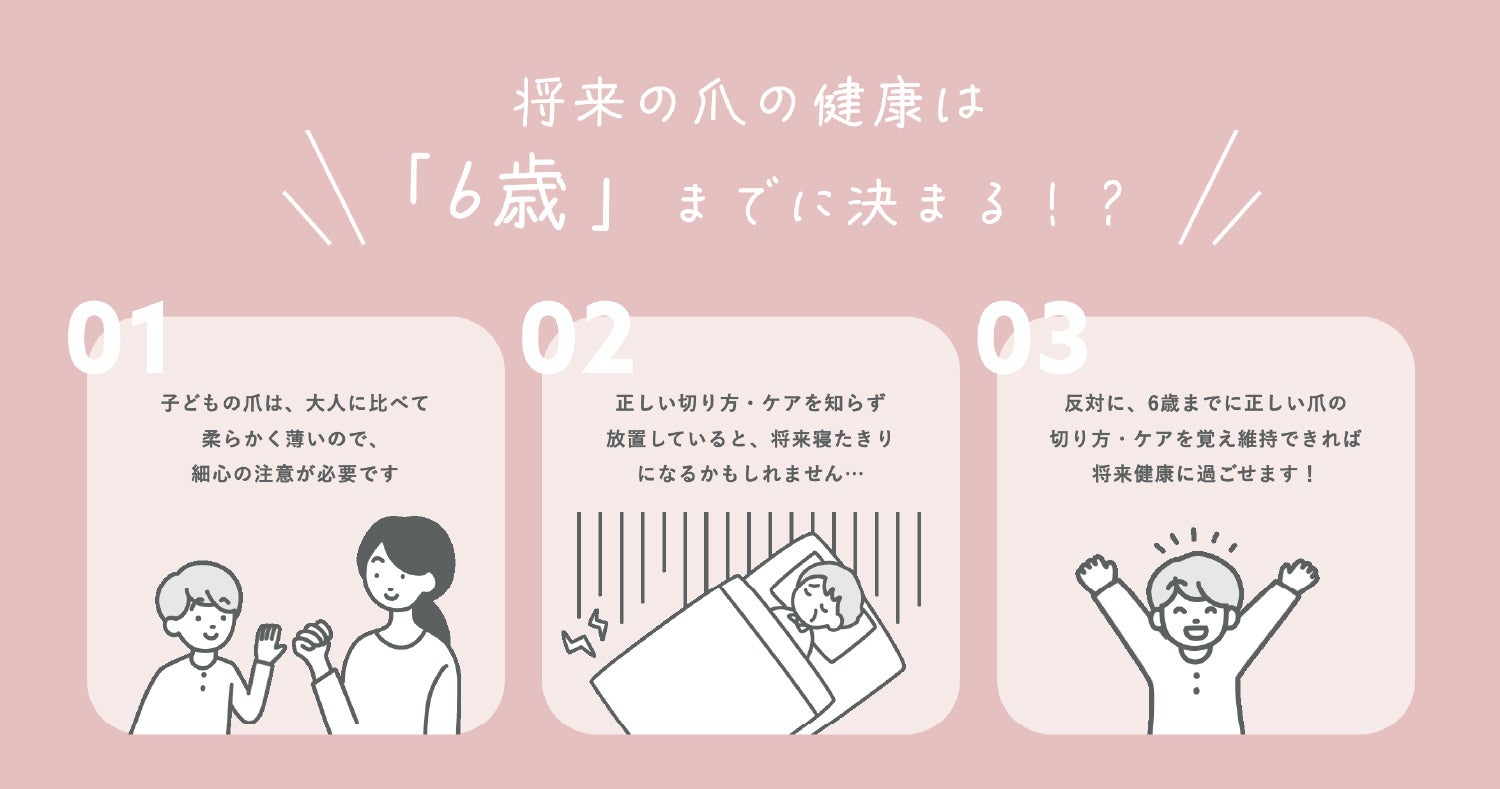 将来の爪の健康は

「6歳」までに決まる！？

01

子どもの爪は、大人に比べて柔らかく薄いので、細心の注意が必要です

02

正しい切り方・ケアを知らず放置していると、将来寝たきりになるかもしれません…

03

反対に、6歳までに正しい爪の切り方・ケアを覚え維持できれば将来健康に過ごせます！