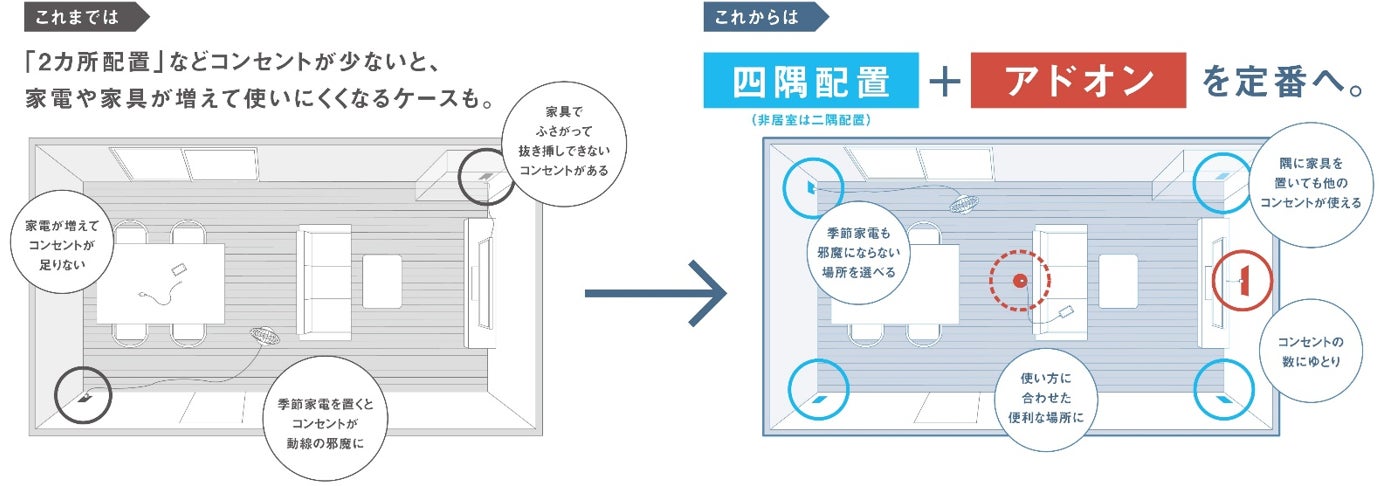 これまでは

「2カ所配置」などコンセントが少ないと、家電や家具が増えて使いにくくなるケースも。

家具でふさがって抜き挿しできないコンセントがある

家電が増えてコンセントが足りない

季節家電を置くとコンセントが動線の邪魔に

これからは

四隅配置 ＋ アドオン を定番へ。

（非居室は二隅配置）

隅に家具を置いても他のコンセントが使える

季節家電も邪魔にならない場所を選べる

コンセントの数にゆとり

使い方に合わせた便利な場所に