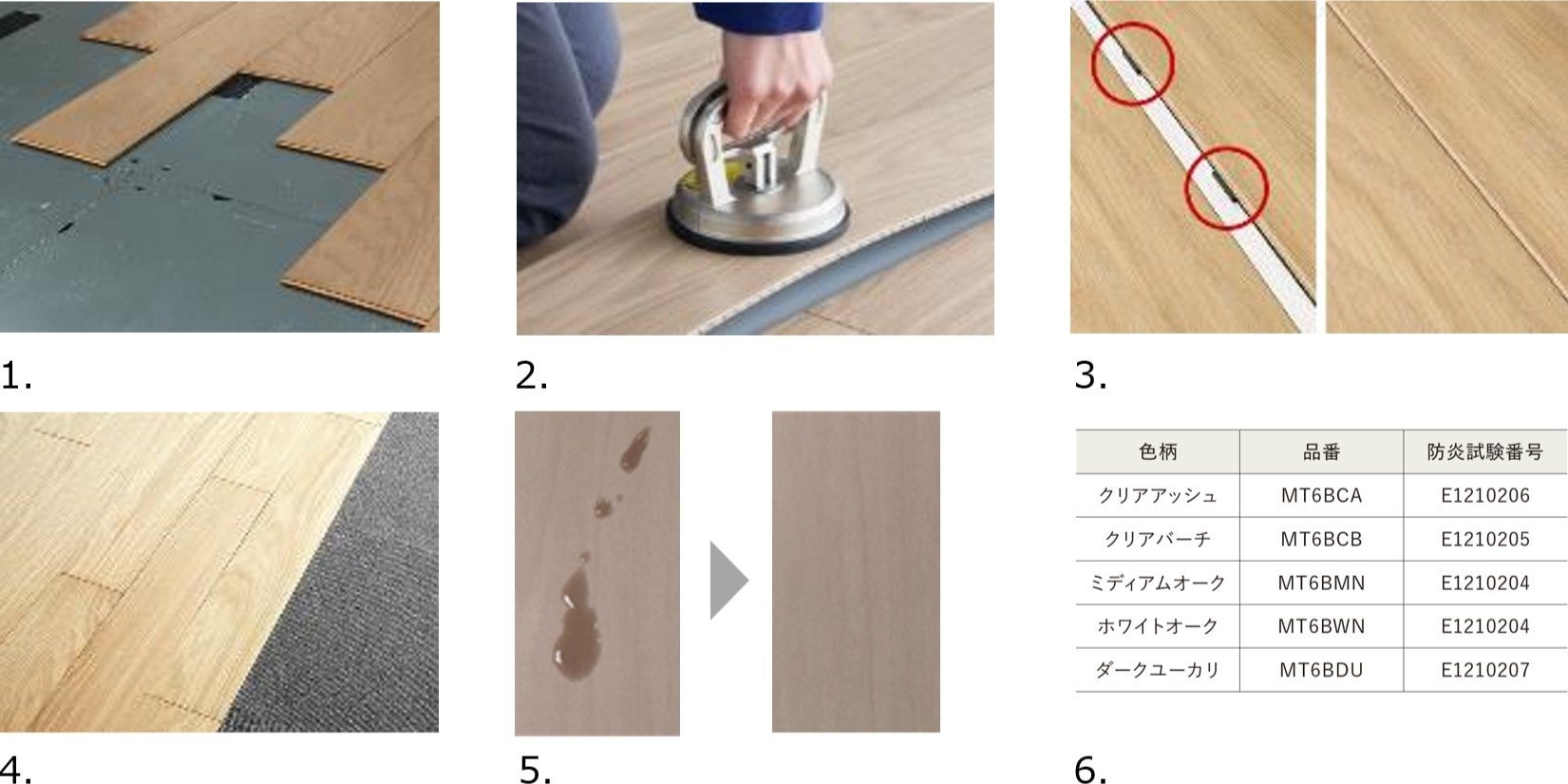 1.

2.

3.

4.

5.

| 色柄 | 品番 | 防炎試験番号 |
|---|---|---|
| クリアアッシュ | MT6BCA | E1210206 |
| クリアバーチ | MT6BCB | E1210205 |
| ミディアムオーク | MT6BMN | E1210204 |
| ホワイトオーク | MT6BWN | E1210204 |
| ダークユーカリ | MT6BDU | E1210207 |

6.