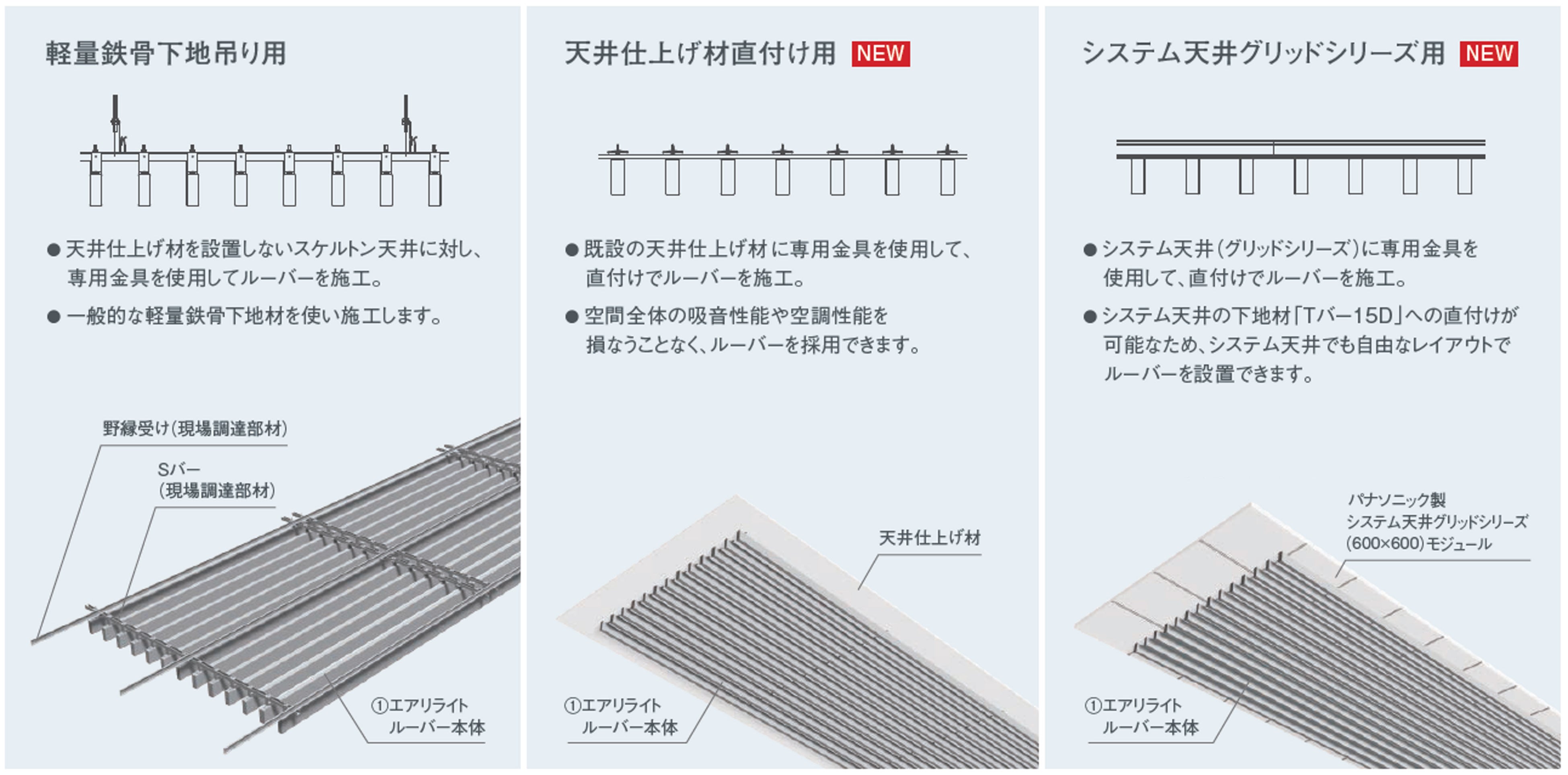 軽量鉄骨下地吊り用

● 天井仕上げ材を設置しないスケルトン天井に対し、専用金具を使用してルーバーを施工。

● 一般的な軽量鉄骨下地材を使い施工します。

野縁受け(現場調達部材)

Sバー
(現場調達部材)

①エアリライト
ルーバー本体

天井仕上げ材直付け用 NEW

● 既設の天井仕上げ材に専用金具を使用して、直付けでルーバーを施工。

● 空間全体の吸音性能や空調性能を損なうことなく、ルーバーを採用できます。

天井仕上げ材

①エアリライト
ルーバー本体

システム天井グリッドシリーズ用 NEW

● システム天井(グリッドシリーズ)に専用金具を使用して、直付けでルーバーを施工。

● システム天井の下地材「Tバー15D」への直付けが可能なため、システム天井でも自由なレイアウトでルーバーを設置できます。

パナソニック製
システム天井グリッドシリーズ
(600×600)モジュール

①エアリライト
ルーバー本体