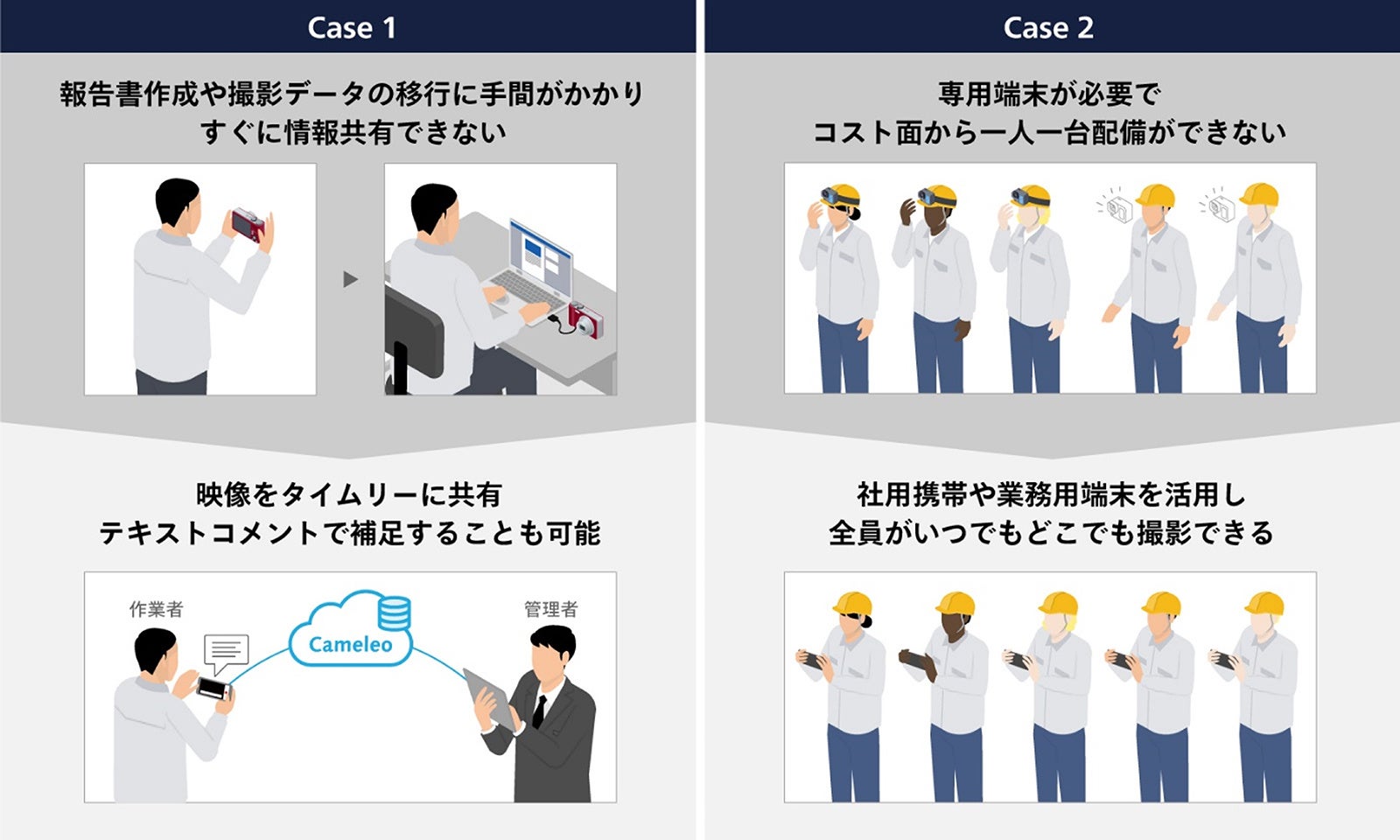 Case 1

報告書作成や撮影データの移行に手間がかかり
すぐに情報共有できない

映像をタイムリーに共有
テキストコメントで補足することも可能

作業者

Cameleo

管理者

Case 2

専用端末が必要で
コスト面から一人一台配備ができない

社用携帯や業務用端末を活用し
全員がいつでもどこでも撮影できる