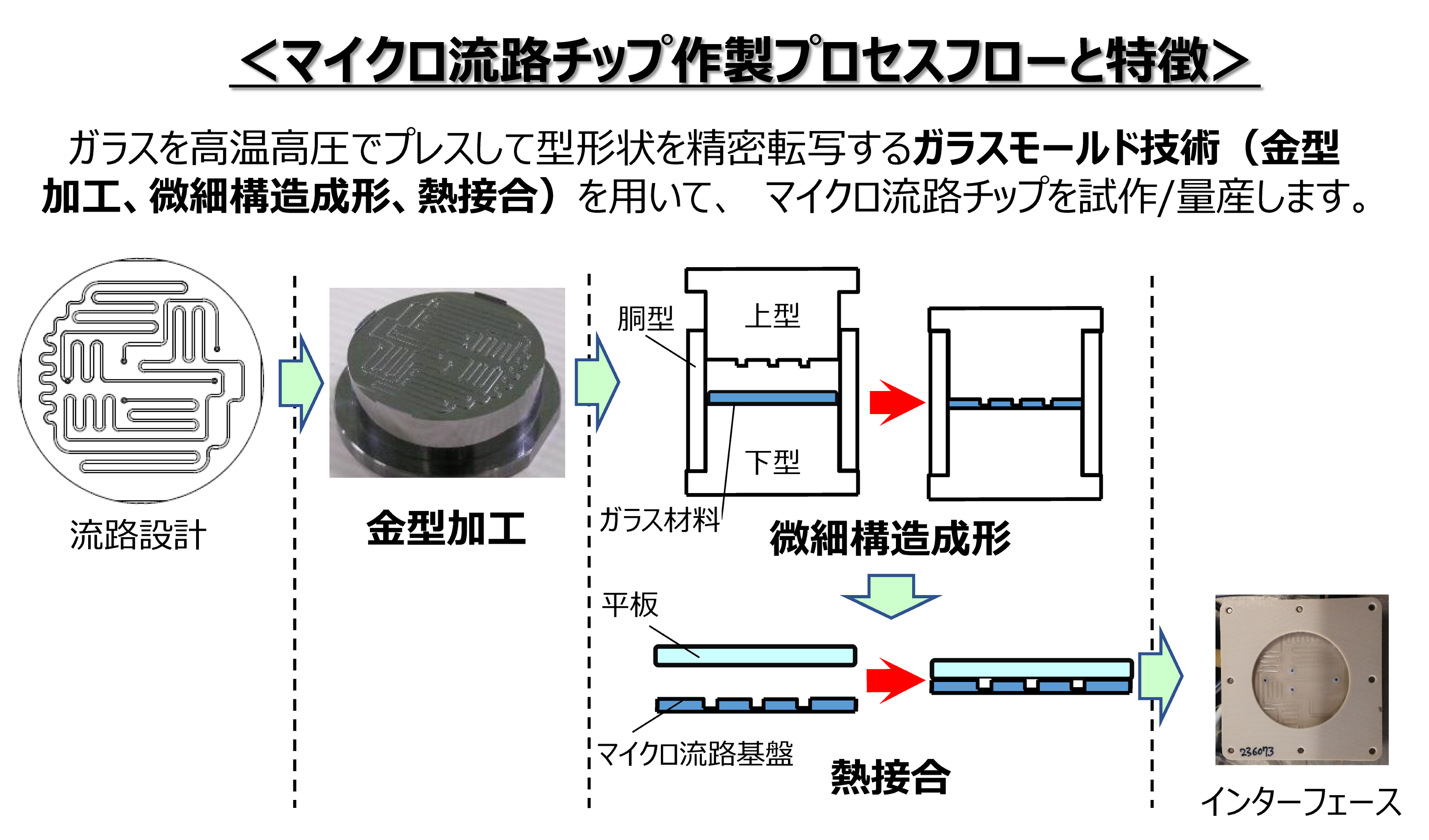 ＜マイクロ流路チップ作製プロセスフローと特徴＞

ガラスを高温高圧でプレスして型形状を精密転写するガラスモールド技術（金型加工、微細構造成形、熱接合）を用いて、 マイクロ流路チップを試作/量産します。

流路設計

金型加工

胴型

上型

下型

ガラス材料

微細構造成形

平板

マイクロ流路基盤

熱接合

236073

インターフェース