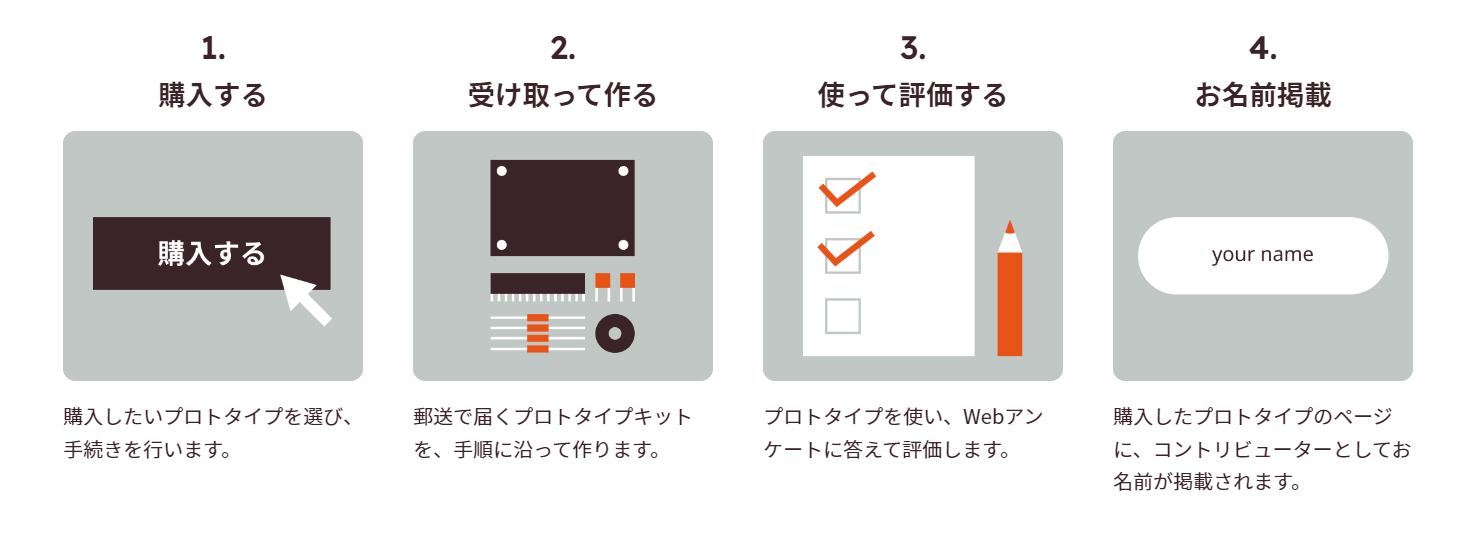 1.
購入する

購入する

購入したいプロトタイプを選び、手続きを行います。

2.
受け取って作る

郵送で届くプロトタイプキットを、手順に沿って作ります。

3.
使って評価する

プロトタイプを使い、Webアンケートに答えて評価します。

4.
お名前掲載

your name

購入したプロトタイプのページに、コントリビューターとしてお名前が掲載されます。