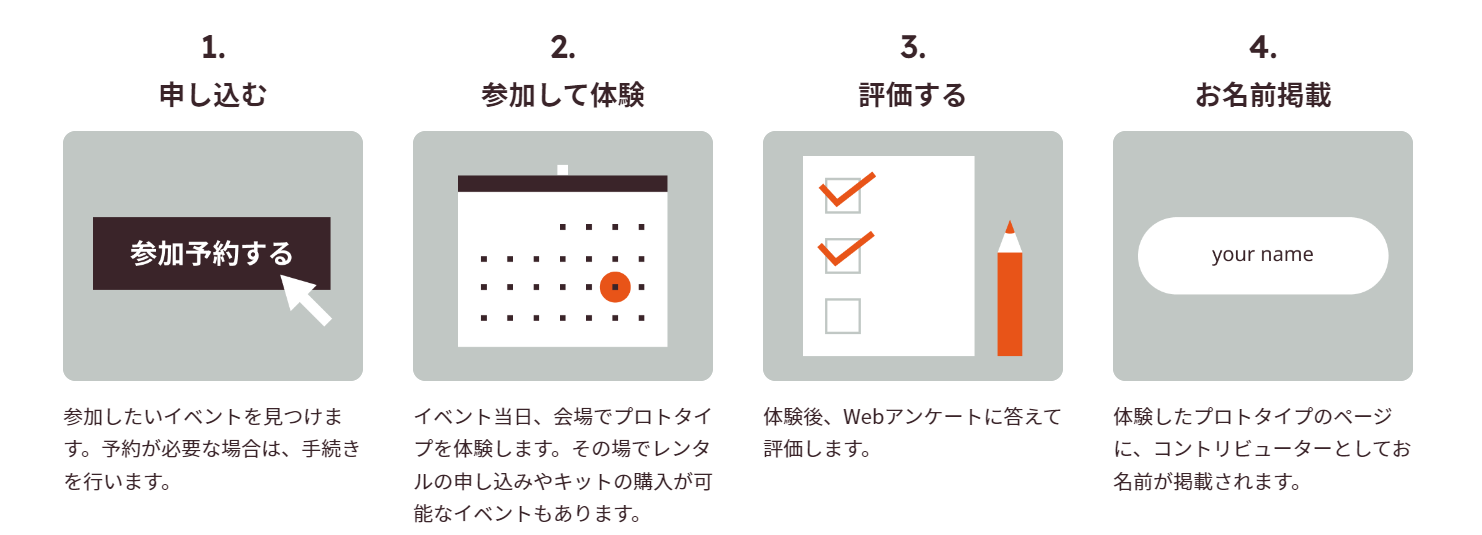 1.
申し込む

参加予約する

参加したいイベントを見つけます。予約が必要な場合は、手続きを行います。

2.
参加して体験

イベント当日、会場でプロトタイプを体験します。その場でレンタルの申し込みやキットの購入が可能なイベントもあります。

3.
評価する

体験後、Webアンケートに答えて評価します。

4.
お名前掲載

your name

体験したプロトタイプのページに、コントリビューターとしてお名前が掲載されます。