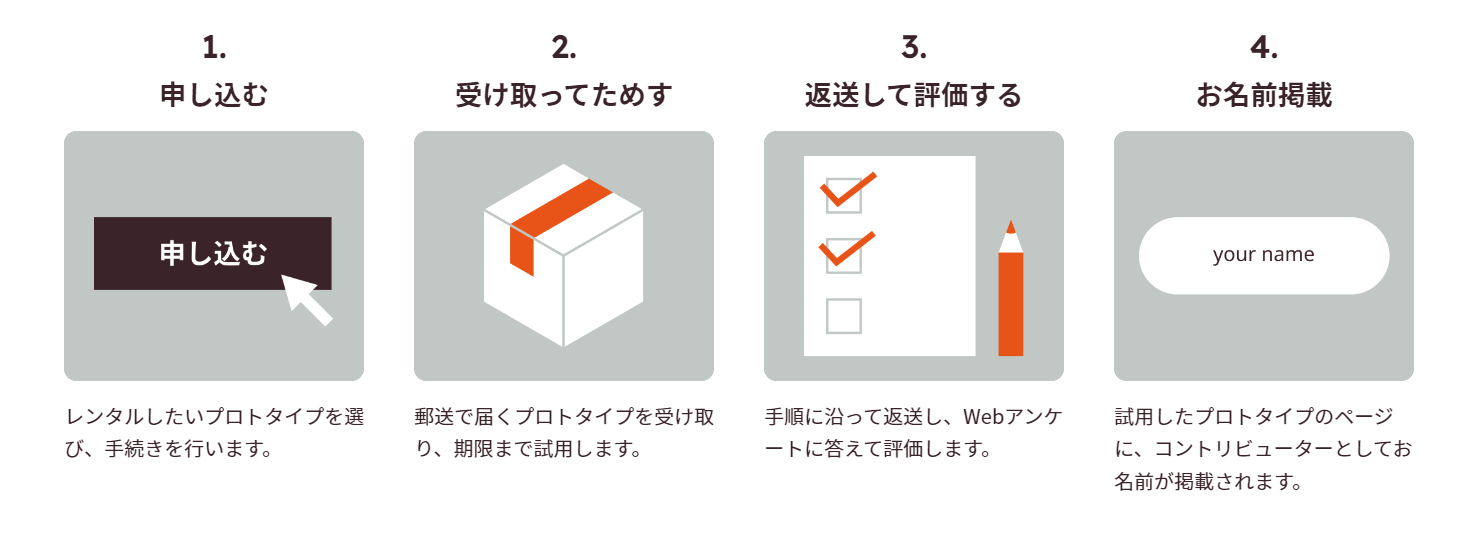 1.
申し込む

申し込む

レンタルしたいプロトタイプを選び、手続きを行います。

2.
受け取ってためす

郵送で届くプロトタイプを受け取り、期限まで試用します。

3.
返送して評価する

手順に沿って返送し、Webアンケートに答えて評価します。

4.
お名前掲載

your name

試用したプロトタイプのページに、コントリビューターとしてお名前が掲載されます。