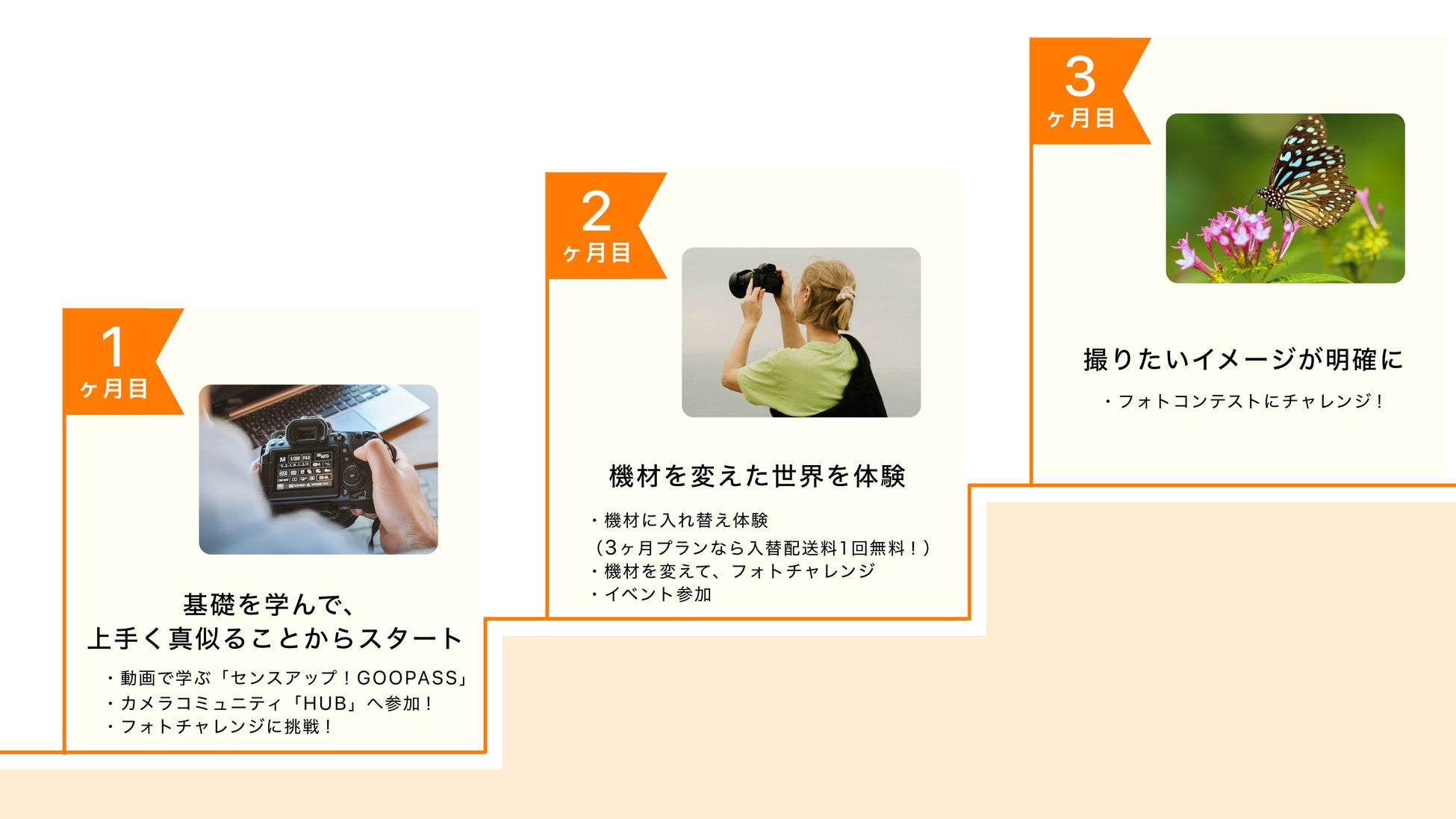 1
ヶ月目

基礎を学んで、
上手く真似ることからスタート

・動画で学ぶ「センスアップ！GOOPASS」
・カメラコミュニティ「HUB」へ参加！
・フォトチャレンジに挑戦！

2
ヶ月目

機材を変えた世界を体験

・機材に入れ替え体験
（3ヶ月プランなら入替配送料1回無料！）
・機材を変えて、フォトチャレンジ
・イベント参加

3
ヶ月目

撮りたいイメージが明確に

・フォトコンテストにチャレンジ！