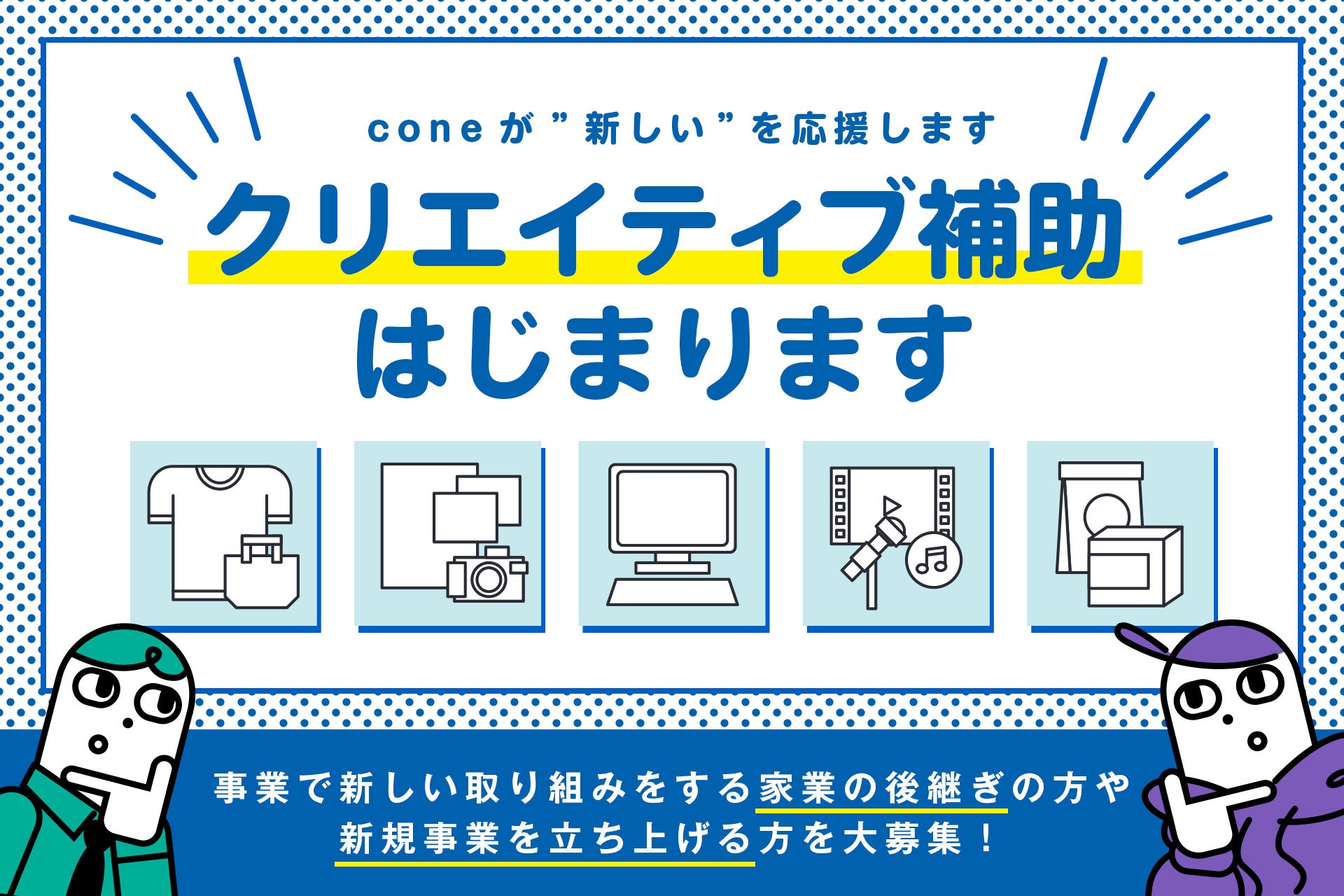 coneが”新しい”を応援します

クリエイティブ補助
はじまります

事業で新しい取り組みをする家業の後継ぎの方や
新規事業を立ち上げる方を大募集！