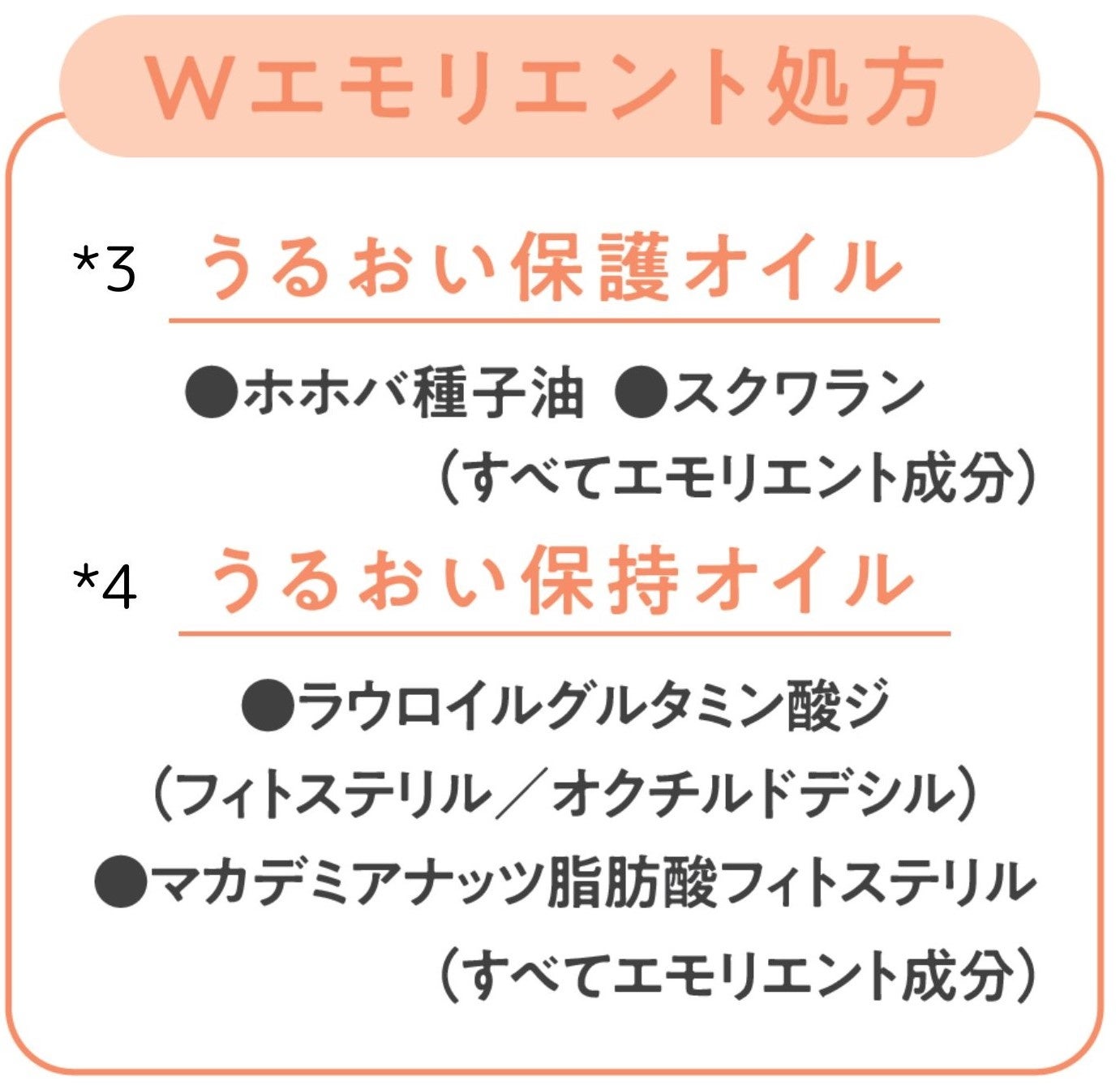 Wエモリエント処方

*3 うるおい保護オイル

●ホホバ種子油 ●スクワラン
（すべてエモリエント成分）

*4 うるおい保持オイル

●ラウロイルグルタミン酸ジ
（フィトステリル／オクチルドデシル）
●マカデミアナッツ脂肪酸フィトステリル
（すべてエモリエント成分）