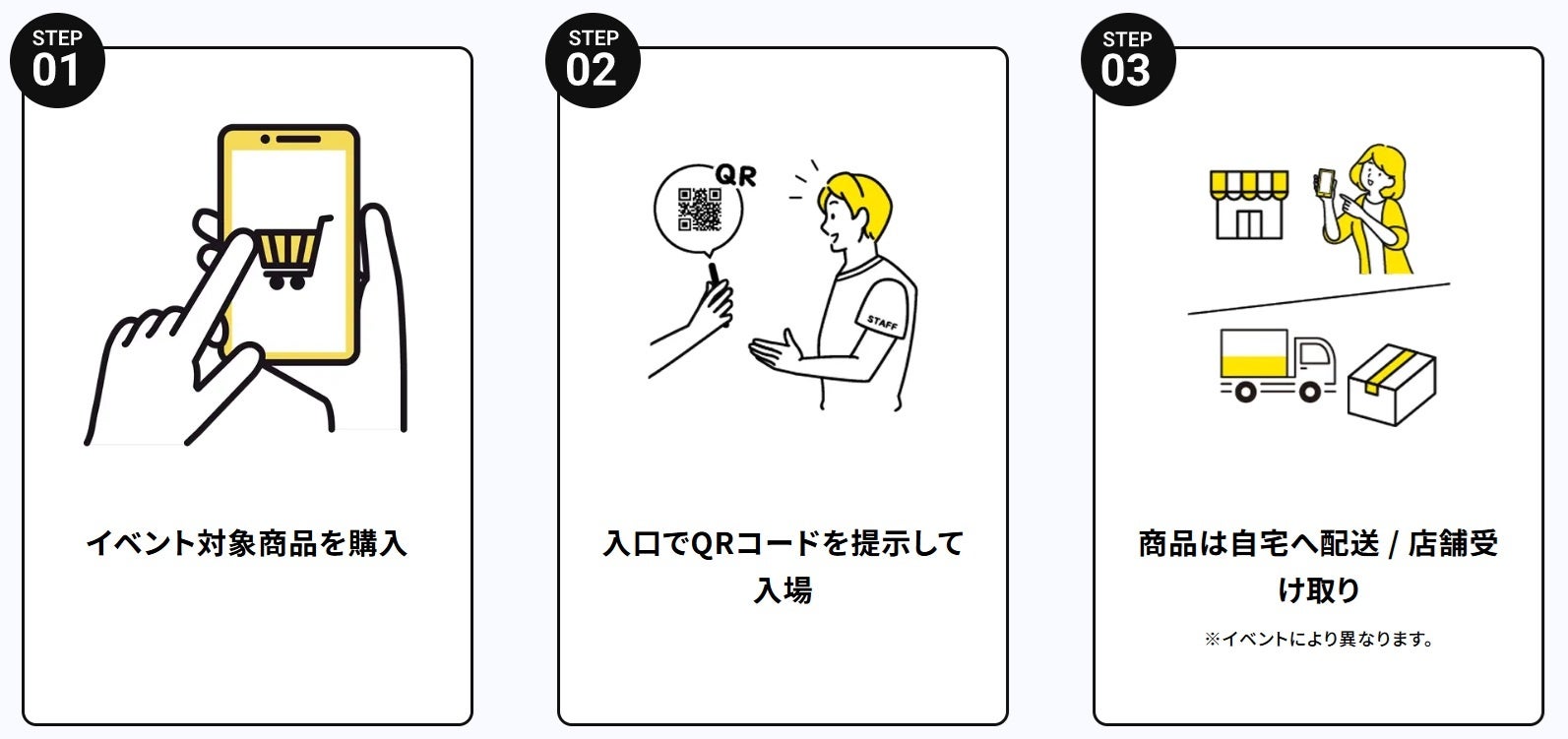 STEP 01

イベント対象商品を購入

STEP 02

QR

STAFF

入口でQRコードを提示して入場

STEP 03

商品は自宅へ配送 / 店舗受け取り

※イベントにより異なります。