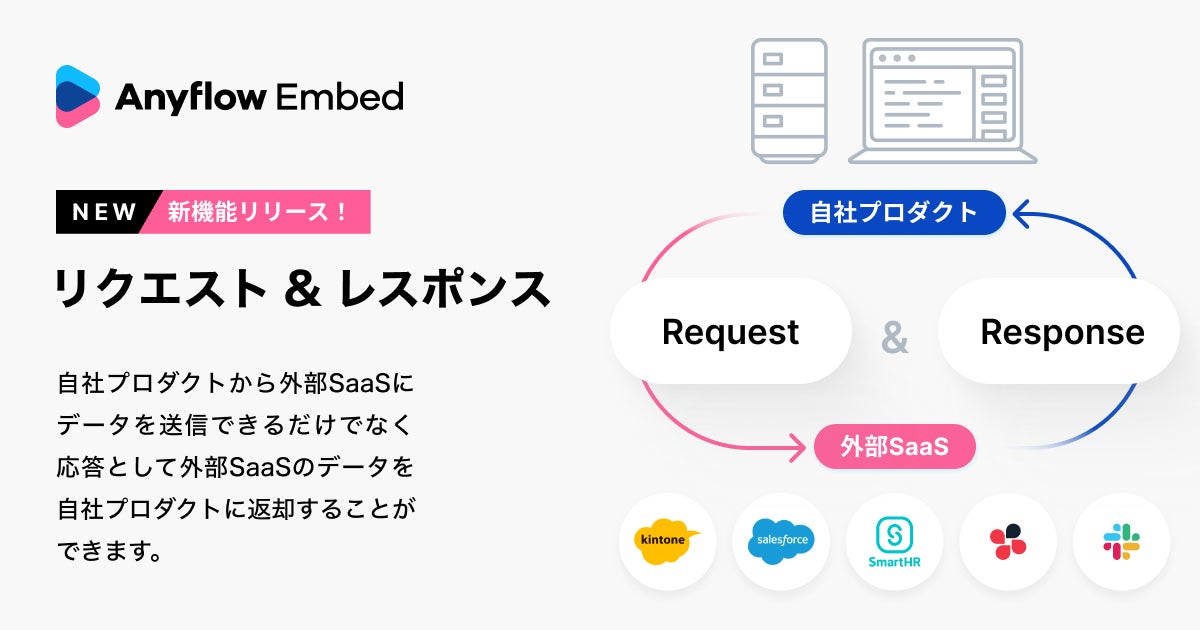 Anyflow Embed

NEW 新機能リリース！

リクエスト & レスポンス

自社プロダクトから外部SaaSにデータを送信できるだけでなく応答として外部SaaSのデータを自社プロダクトに返却することができます。

自社プロダクト

Request

&

Response

外部SaaS

kintone

salesforce

SmartHR